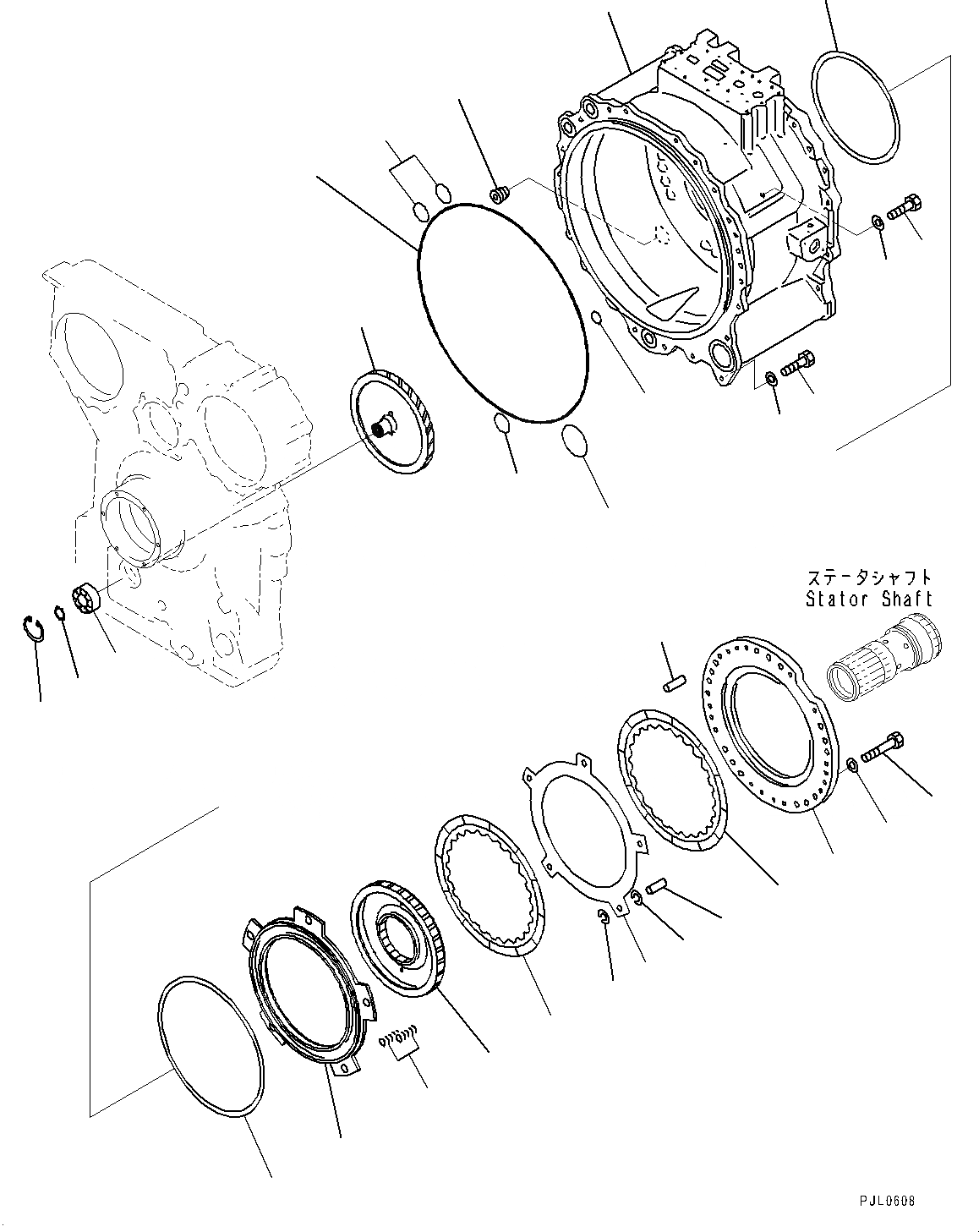 ステータシャフト
Stator Shaft

PJL0608