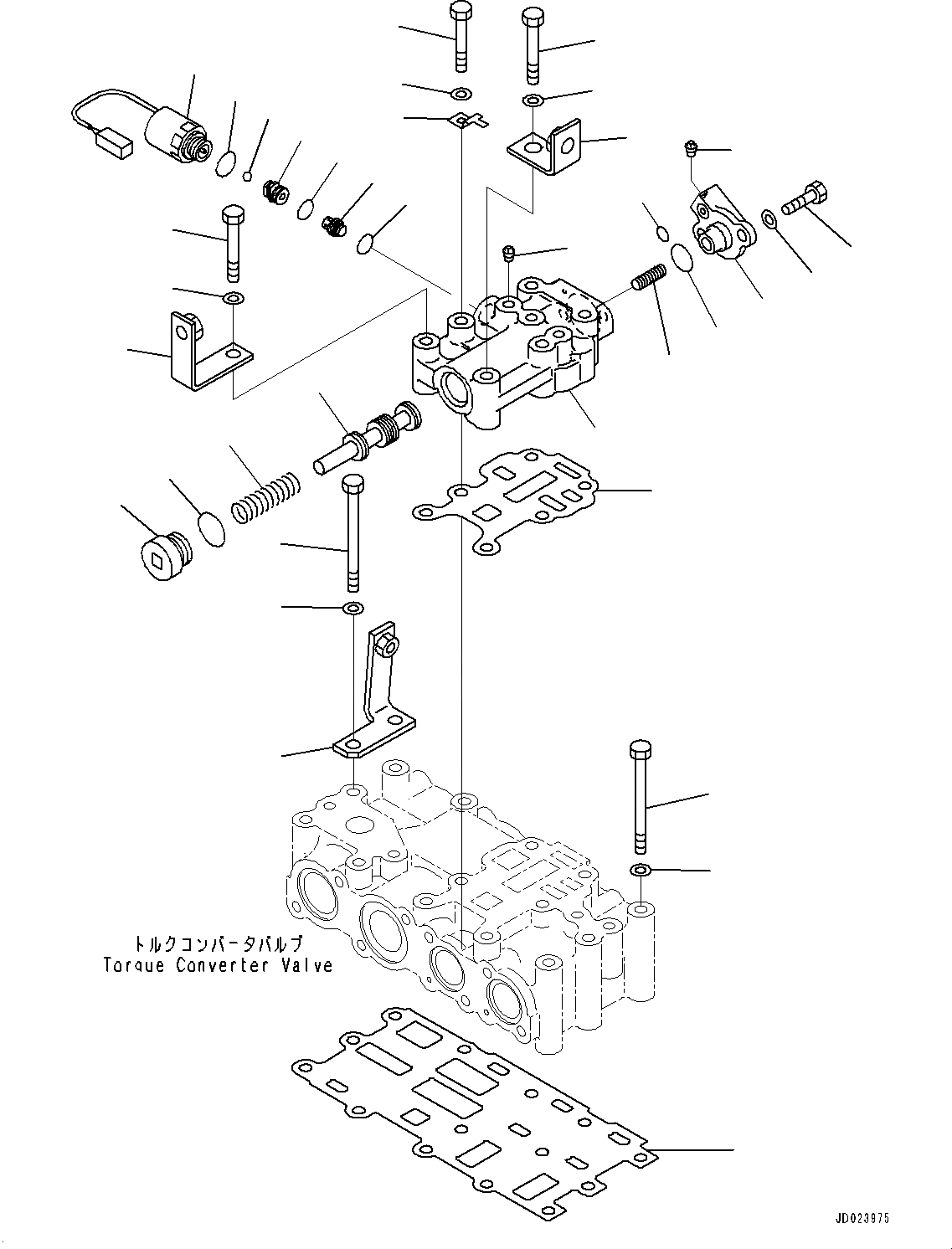 トルクコンバータバルブ
Torque Converter Valve

JD023975