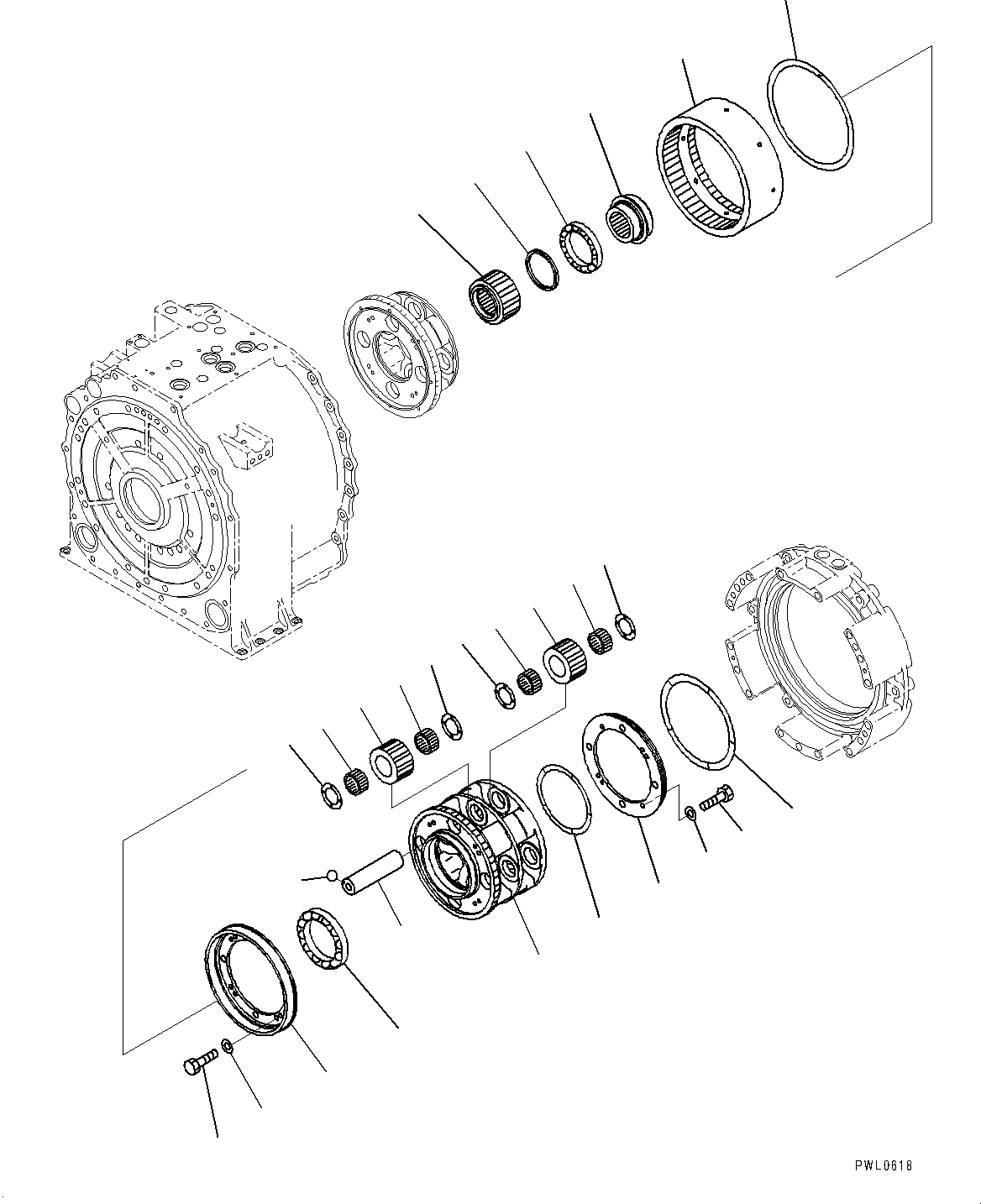 PWL0618