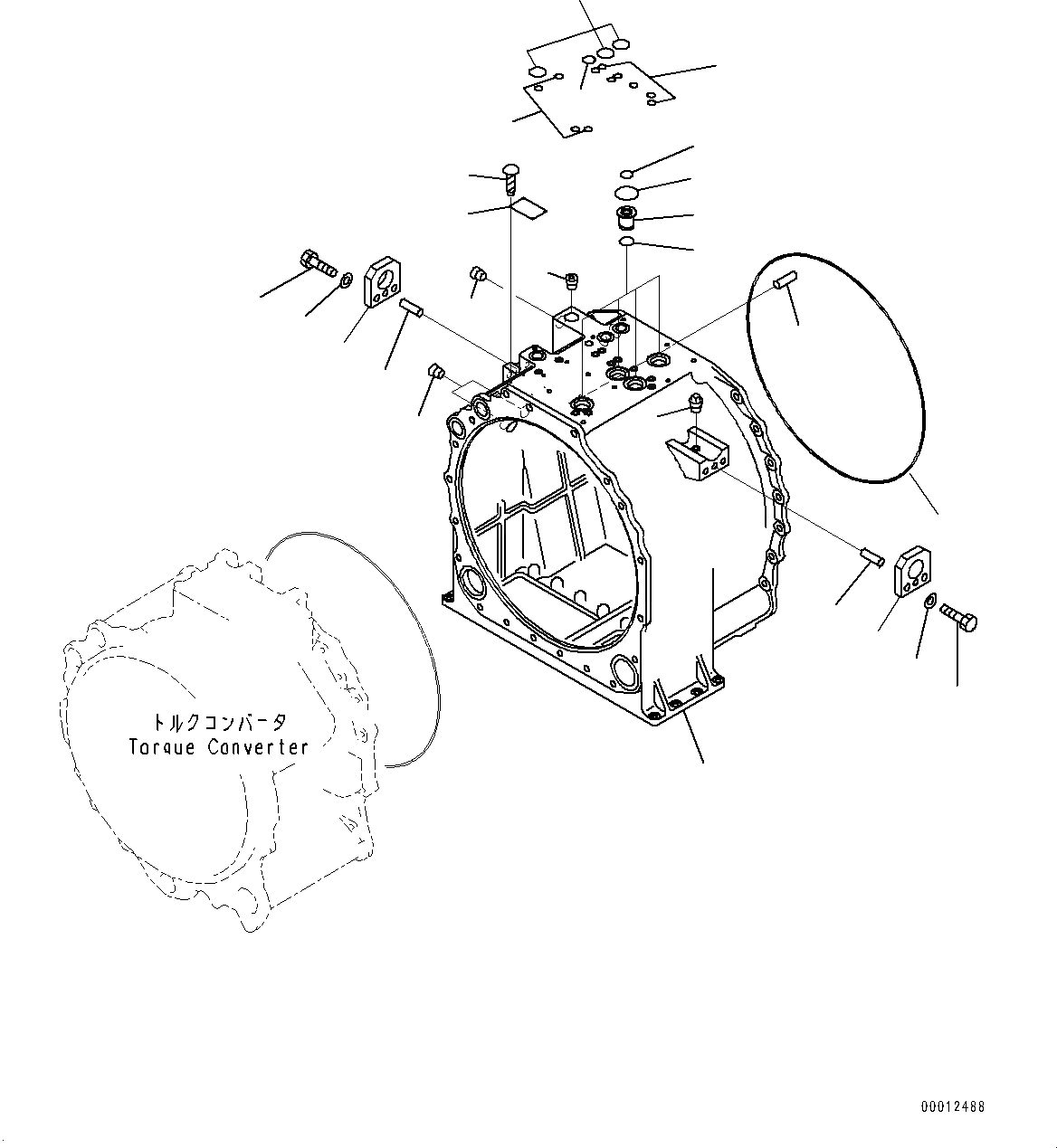 トルクコンバータ
Torque Converter

00012488