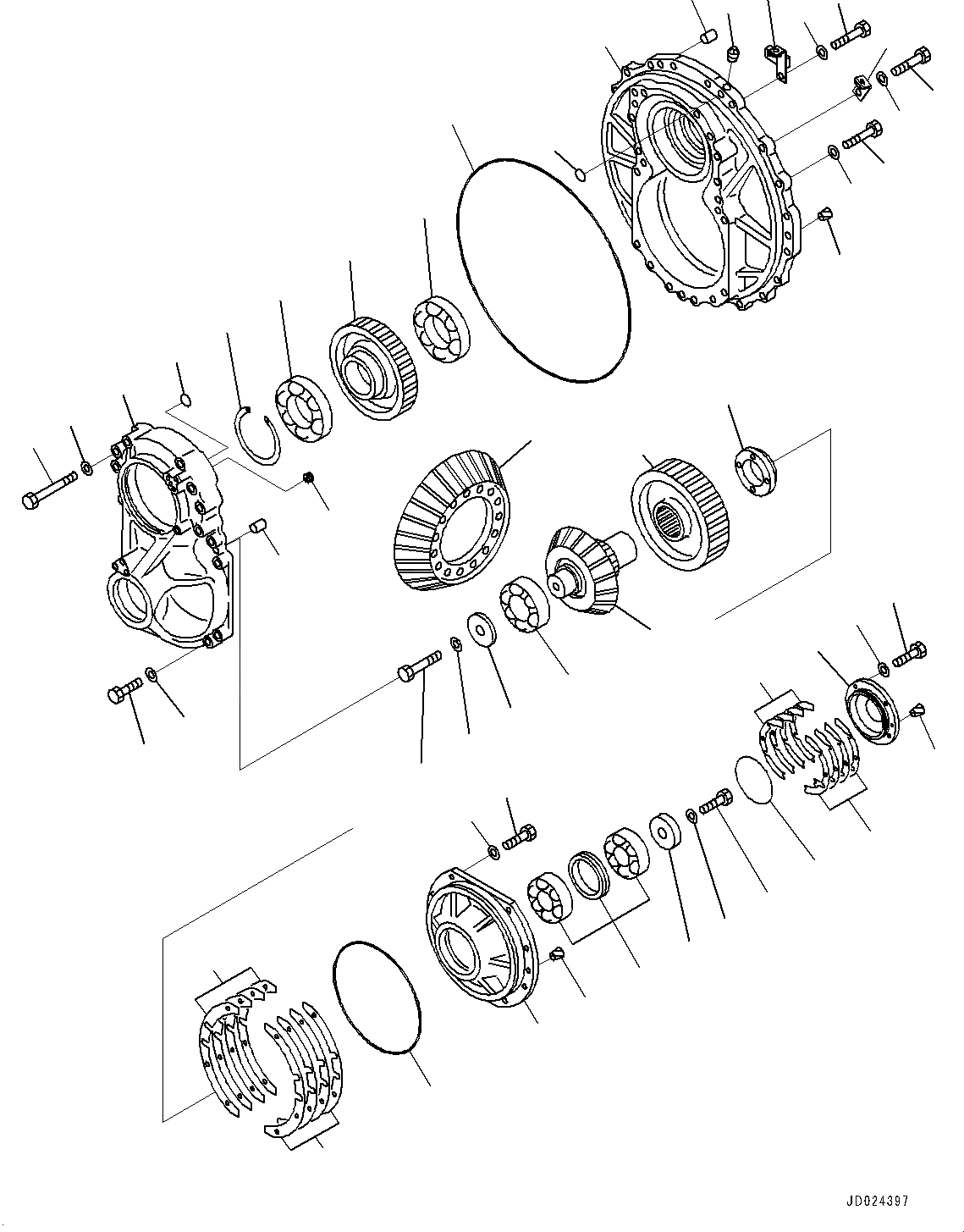 JD024397