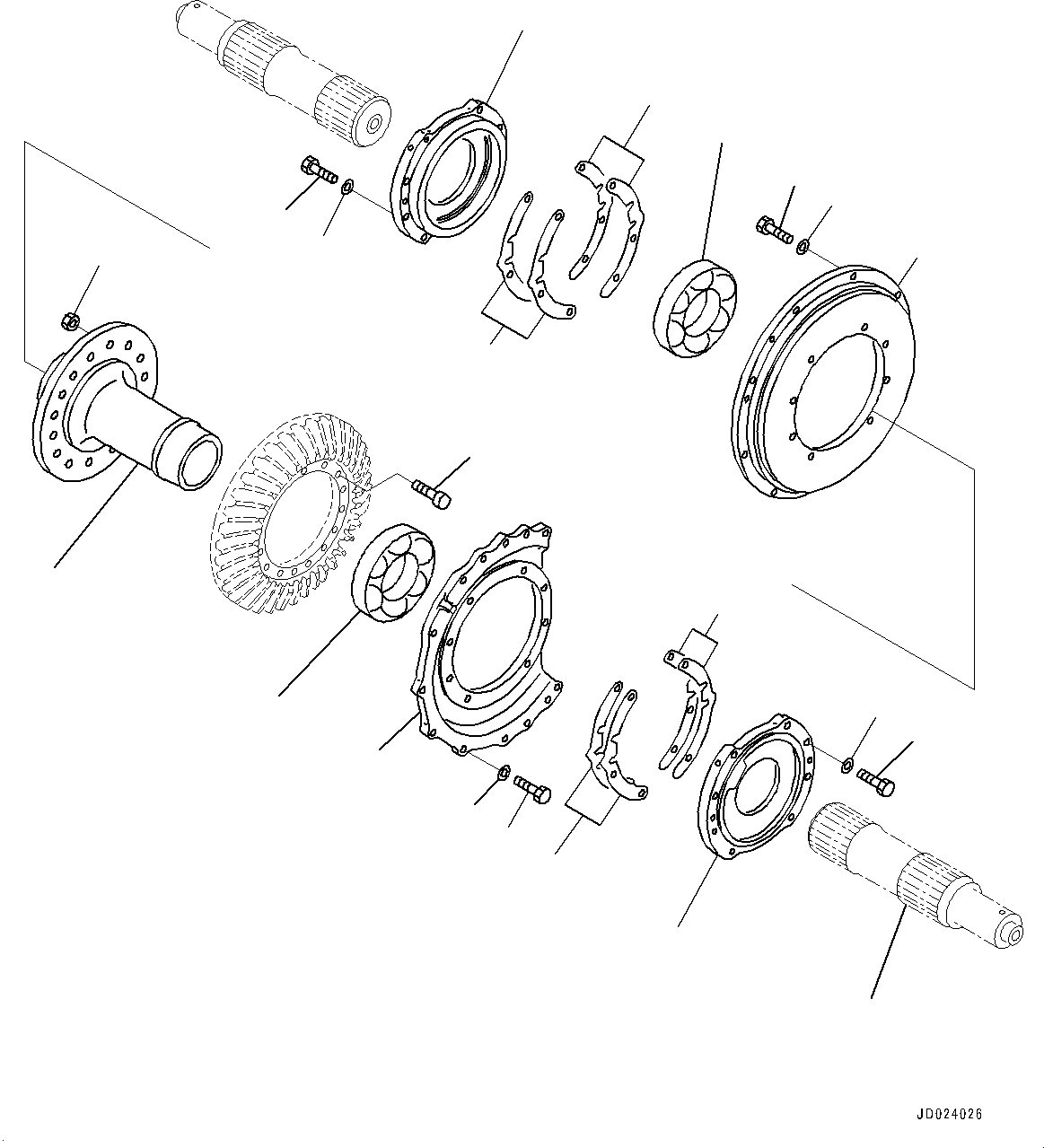 JD024026