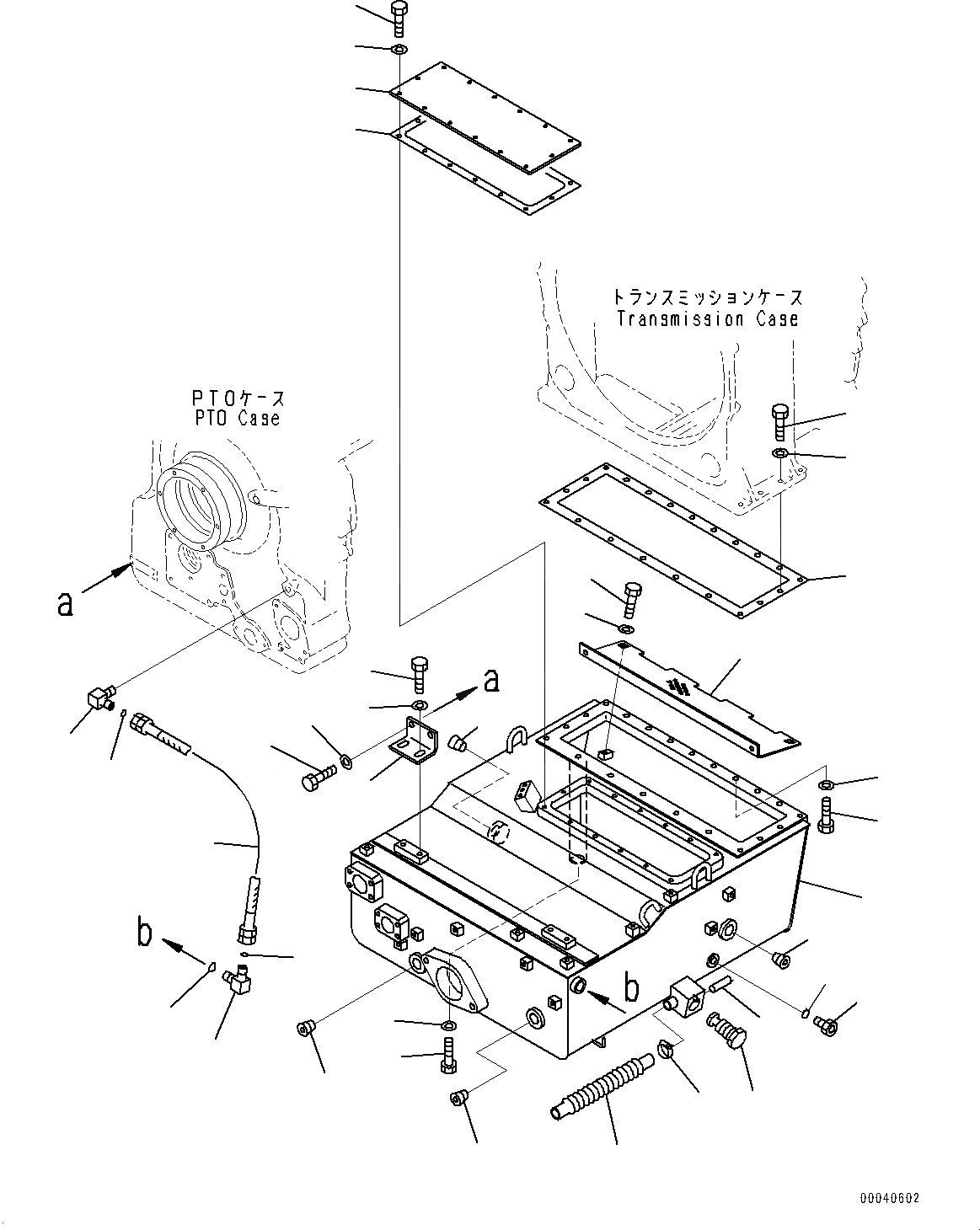 トランスミッションケース
Transmission Case

PTOケース
PTO Case

a

a

b

b

00040602