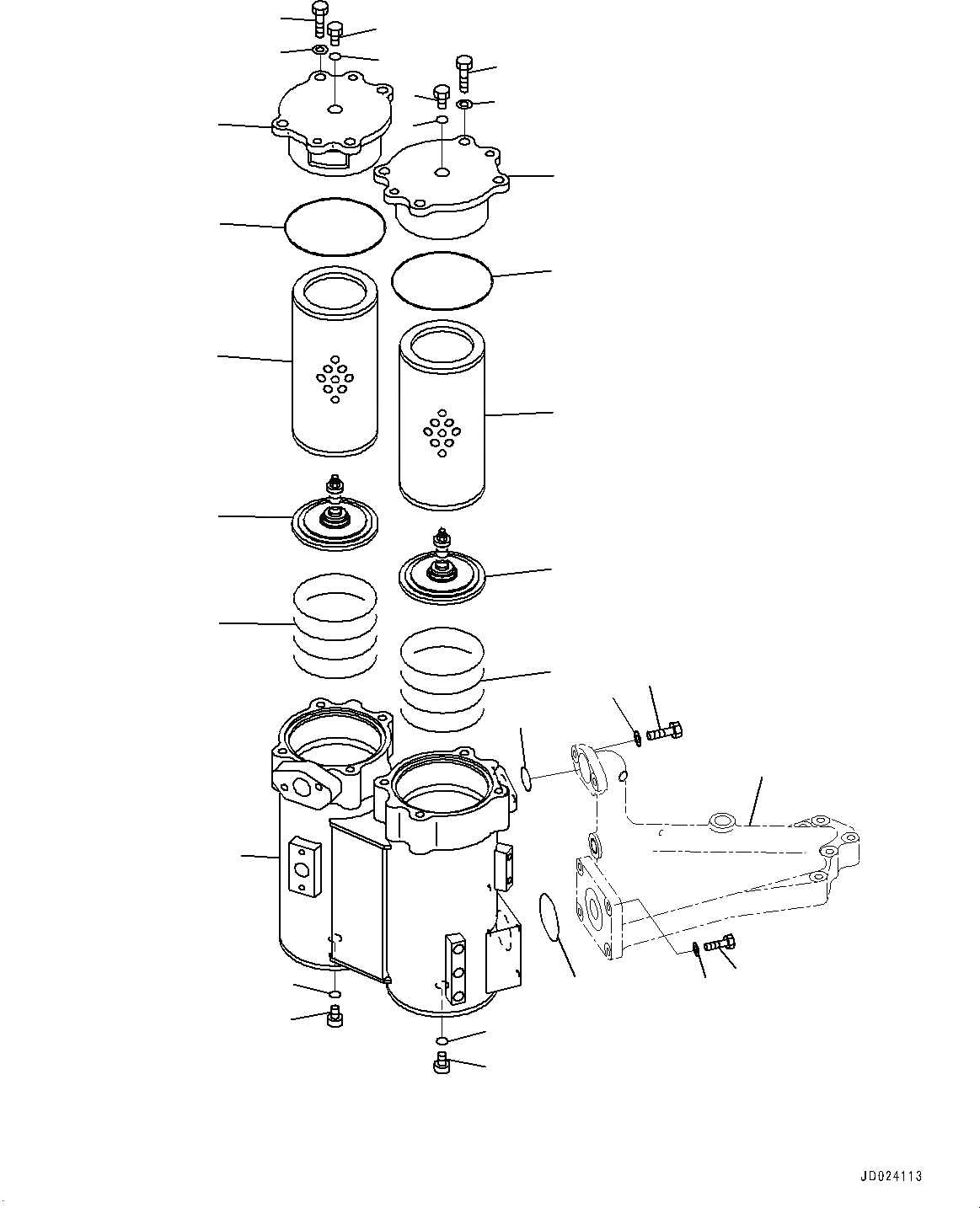 JD024113