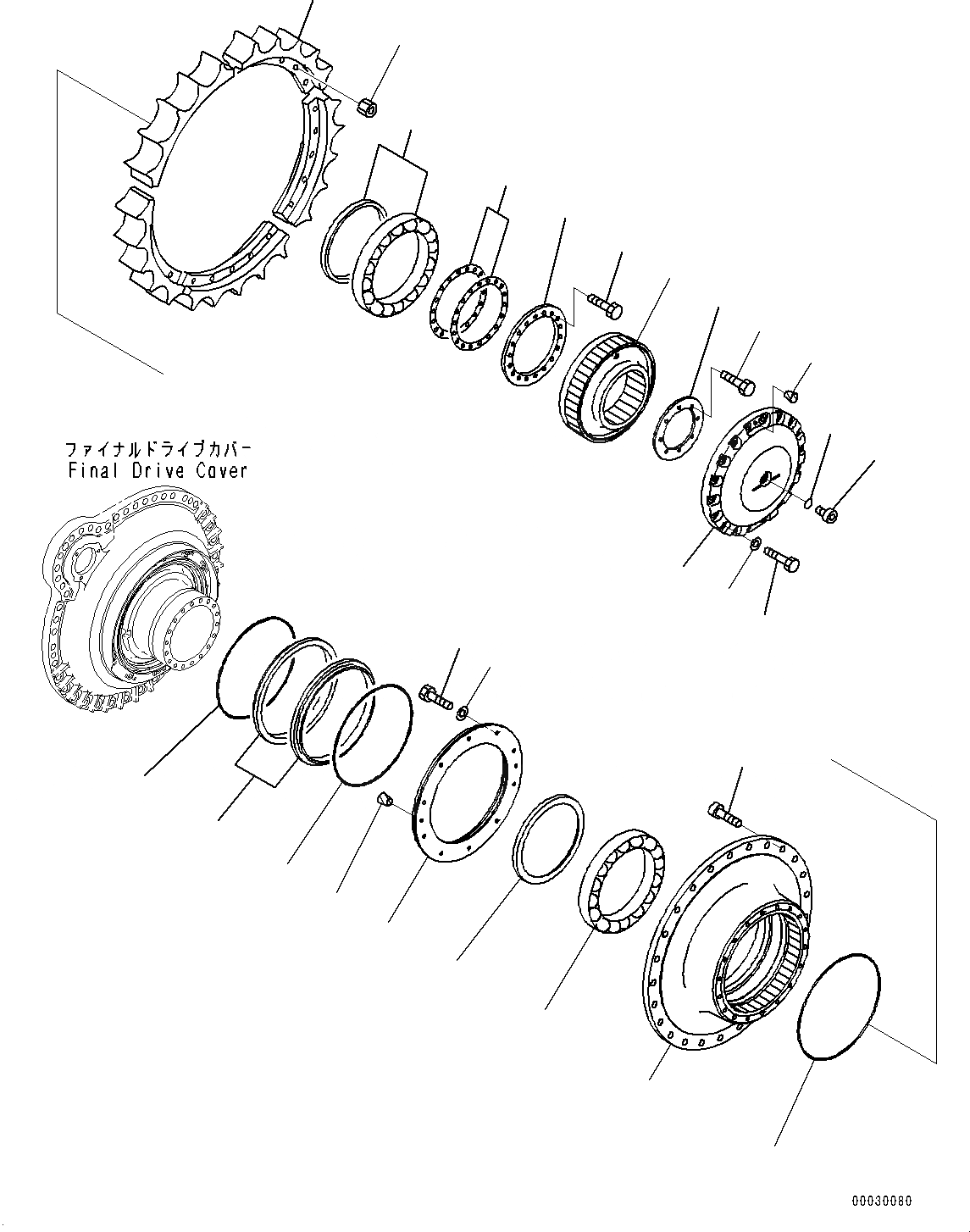 ファイナルドライブカバー
Final Drive Cover

00030080