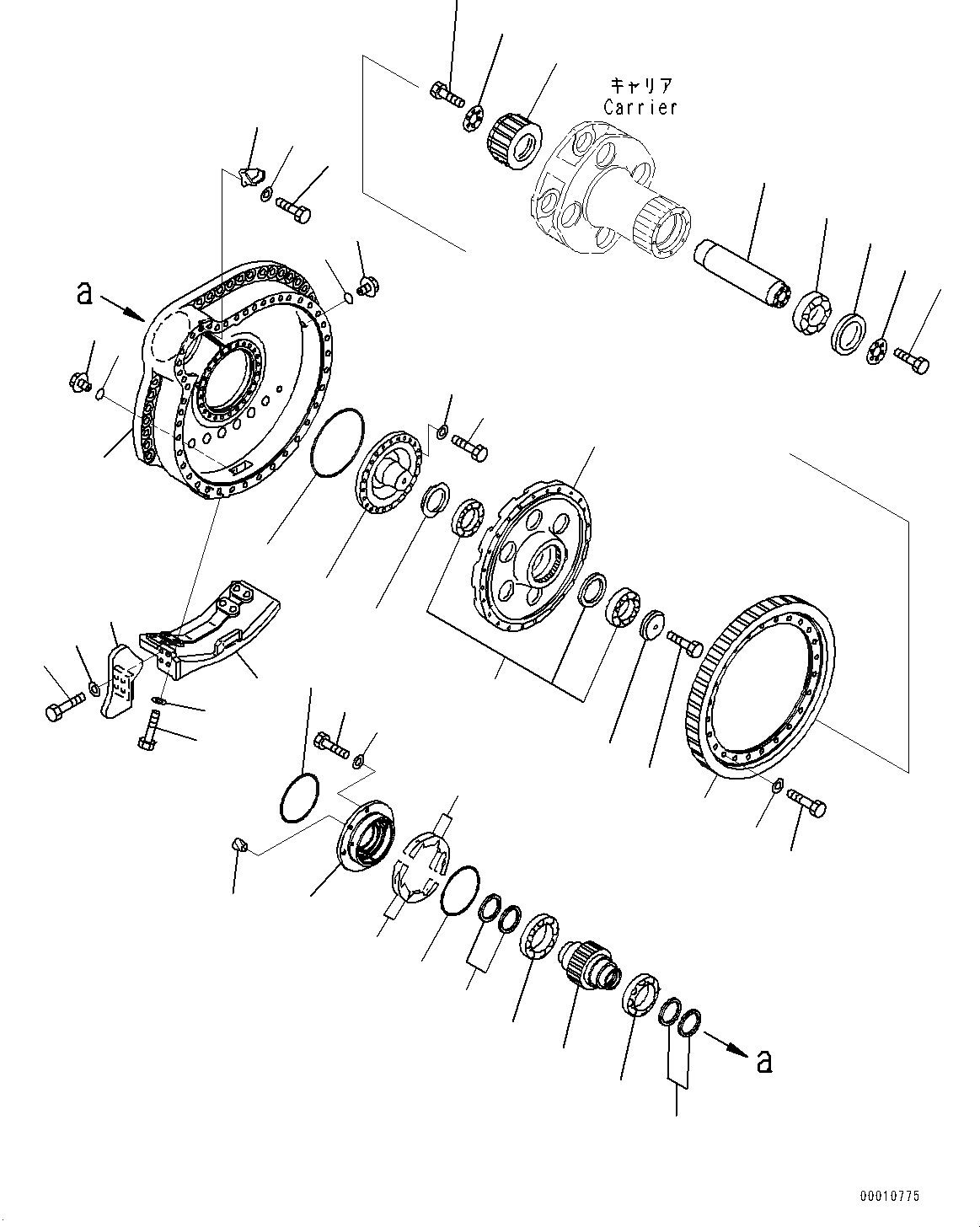 キャリア
Carrier

a

a

00010775