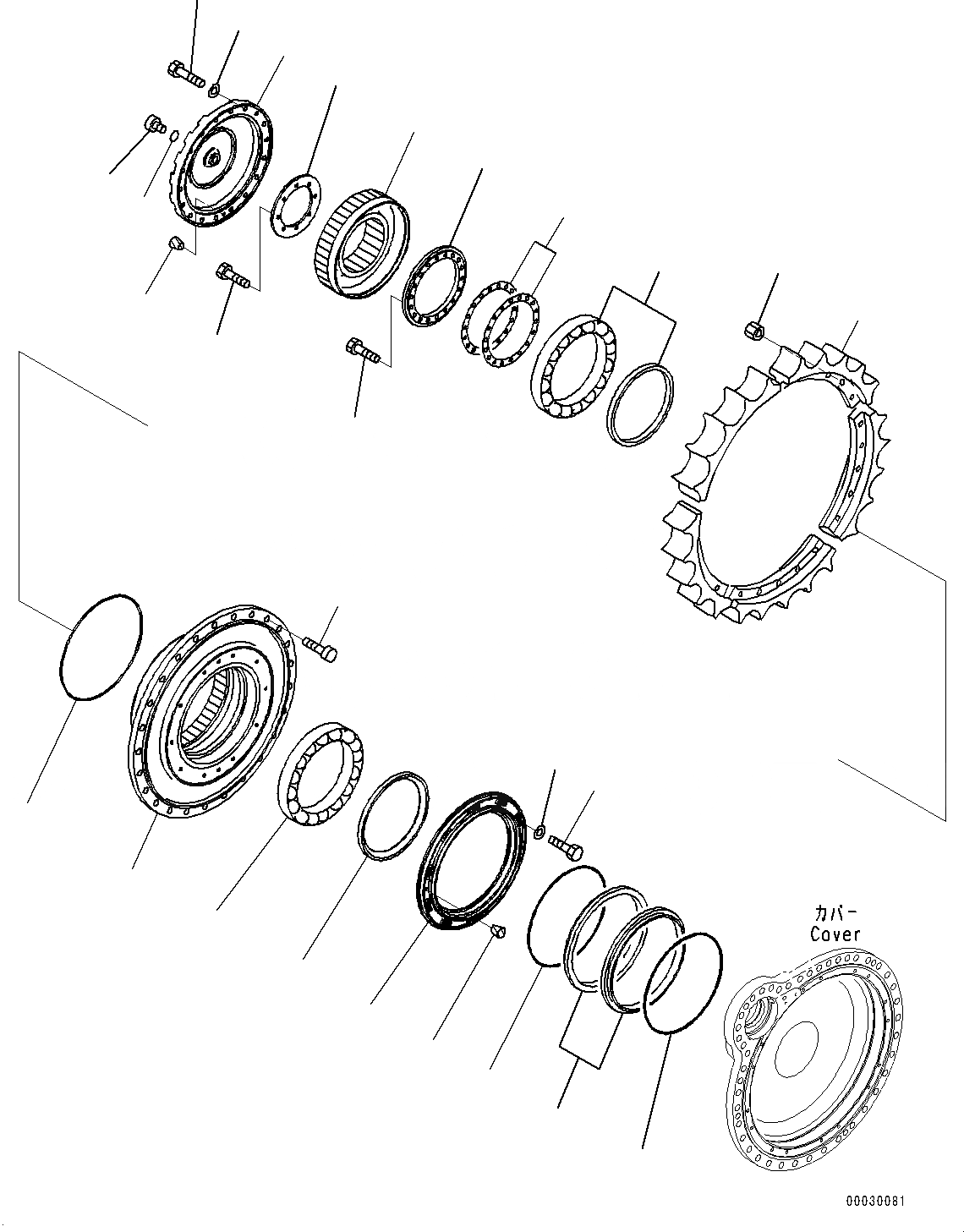 カバー
Cover

00030081