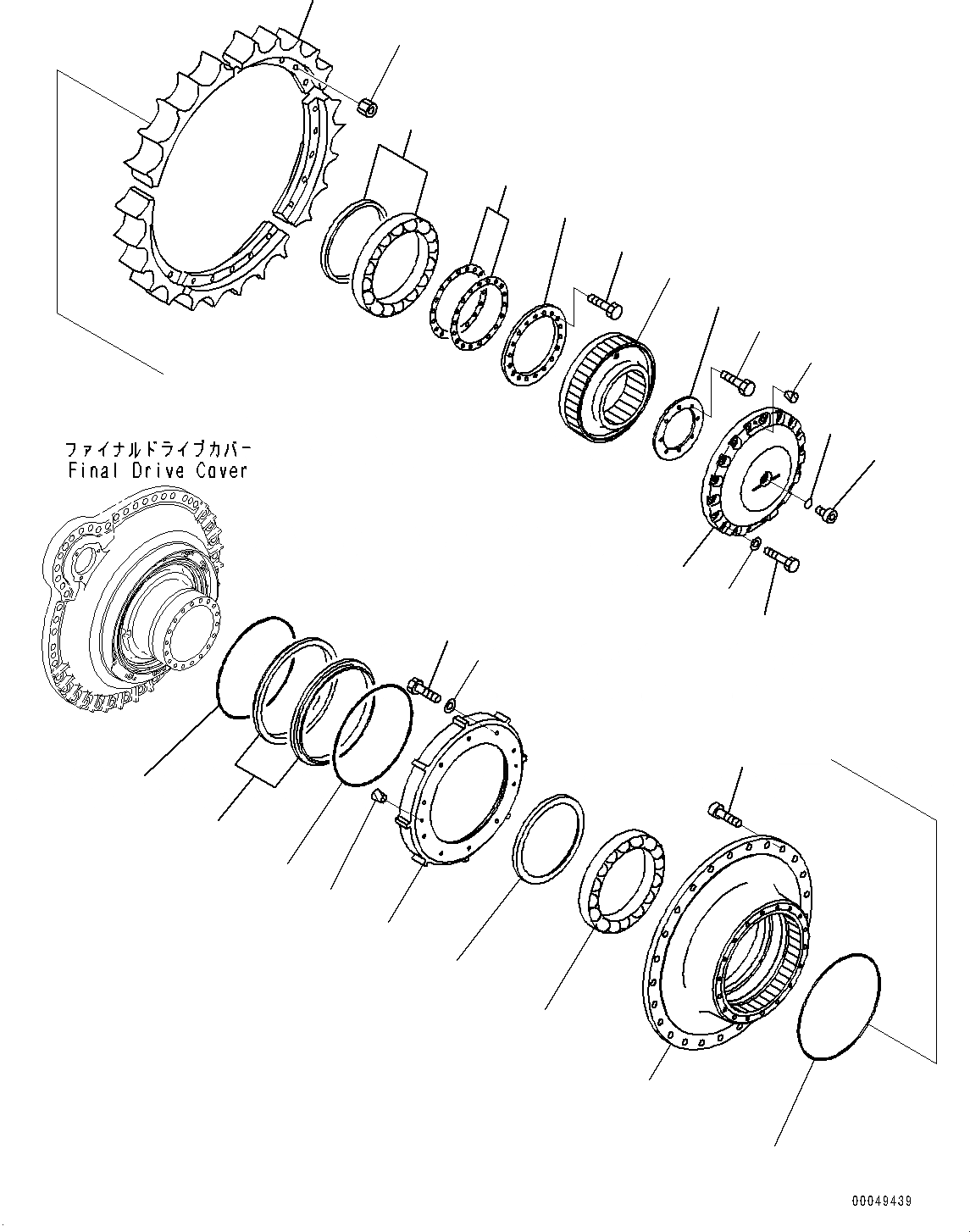 ファイナルドライブカバー
Final Drive Cover

00049439