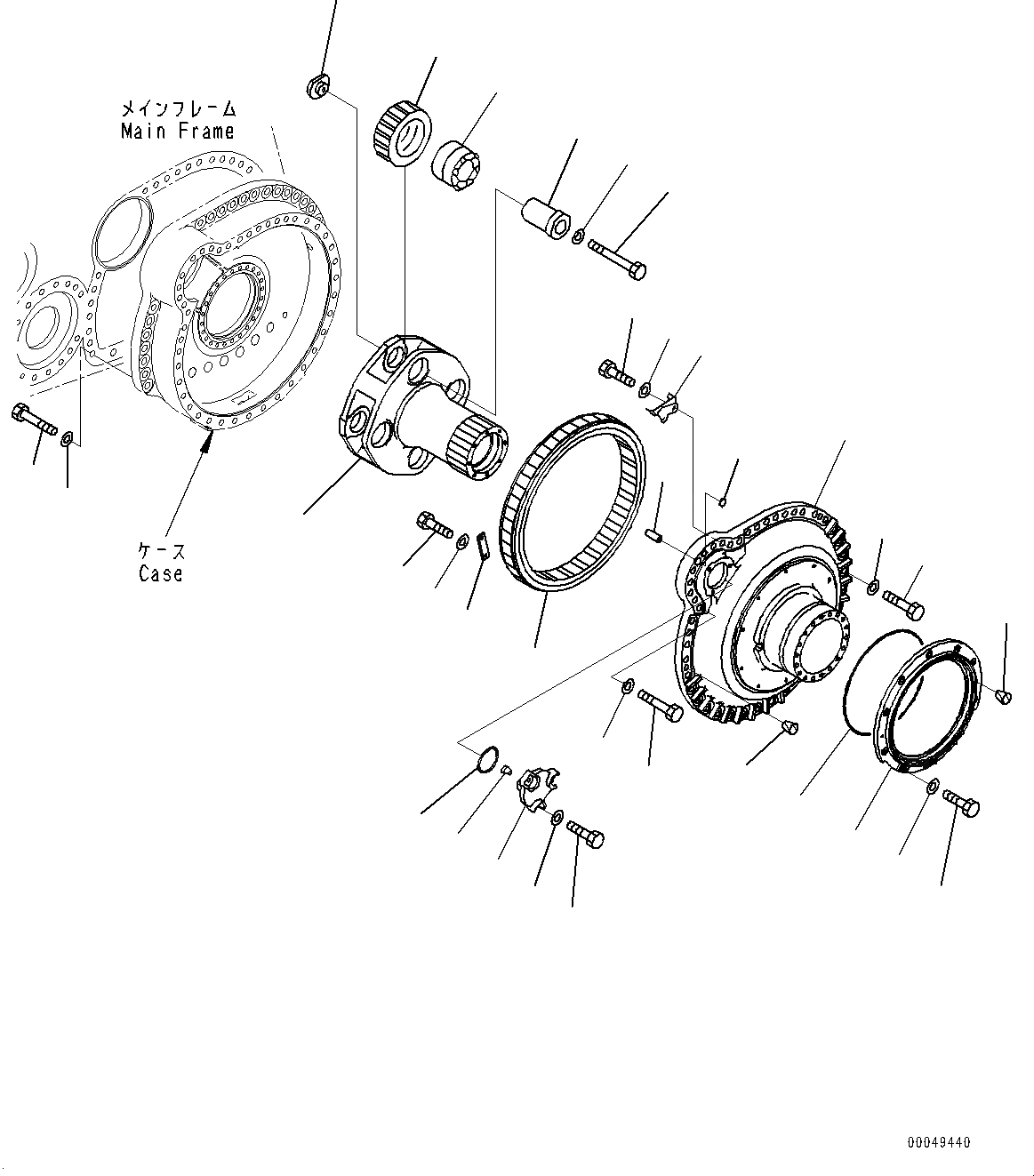 メインフレーム
Main Frame

ケース
Case

00049440