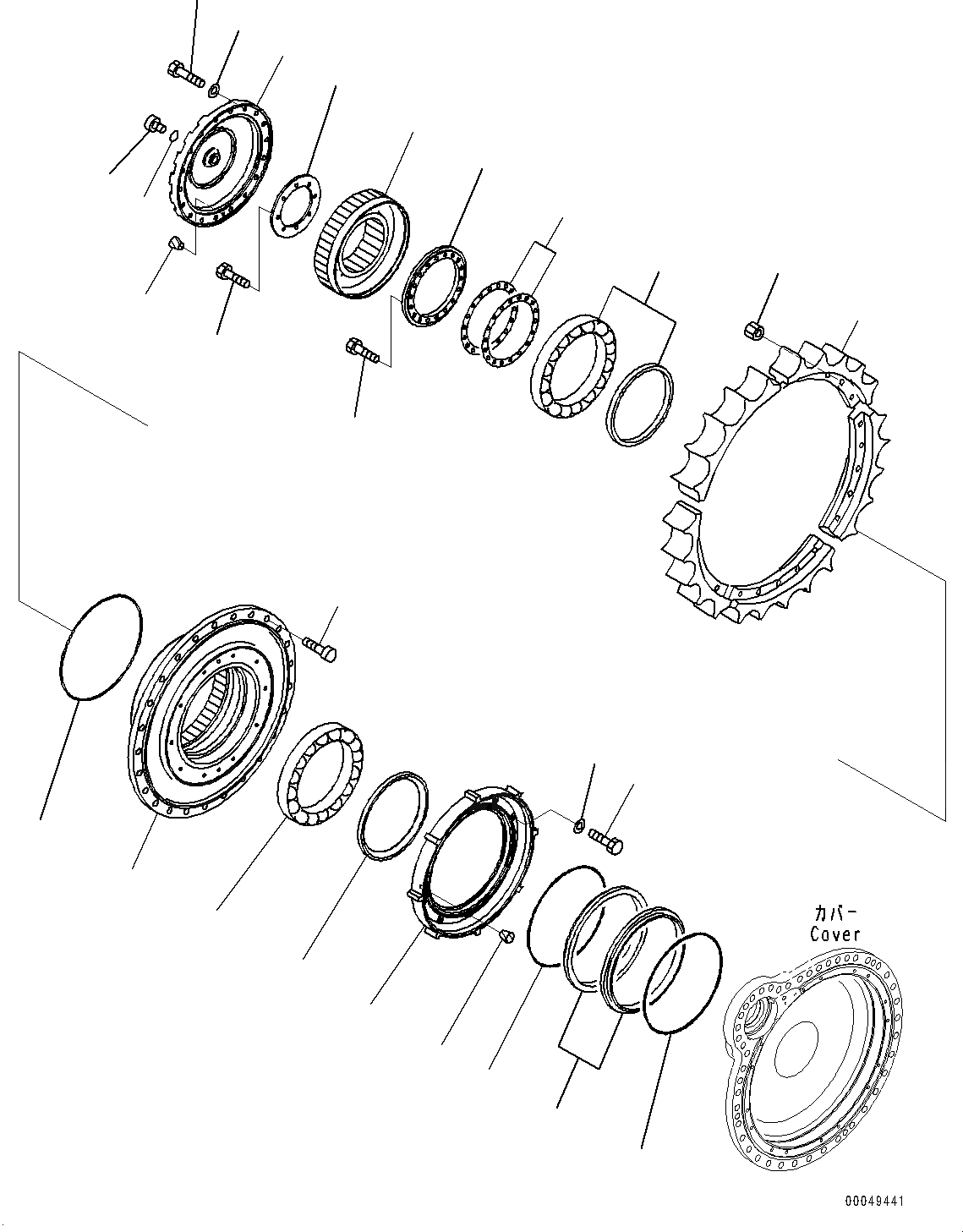 カバー
Cover

00049441