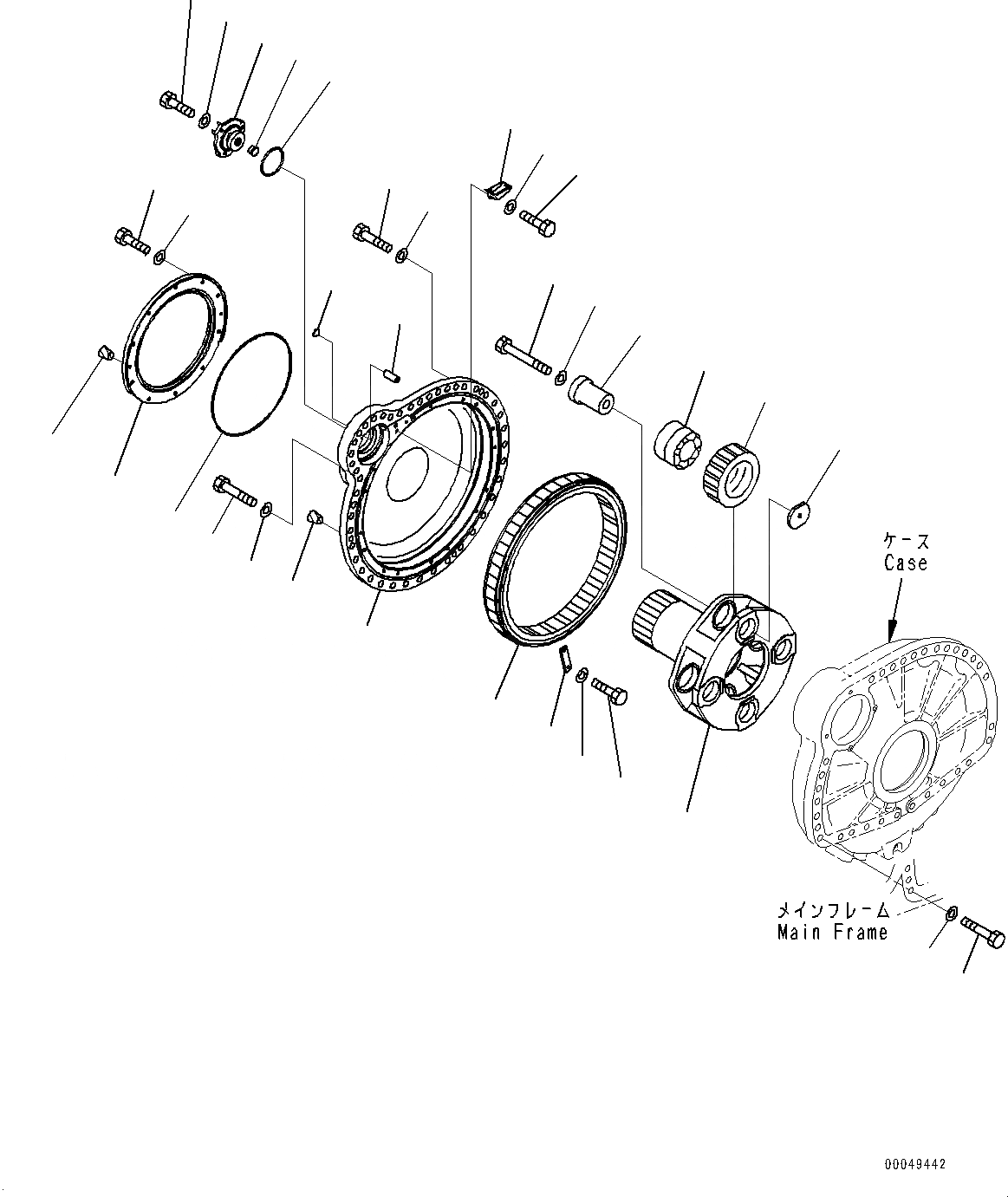 ケース
Case

メインフレーム
Main Frame

00049442