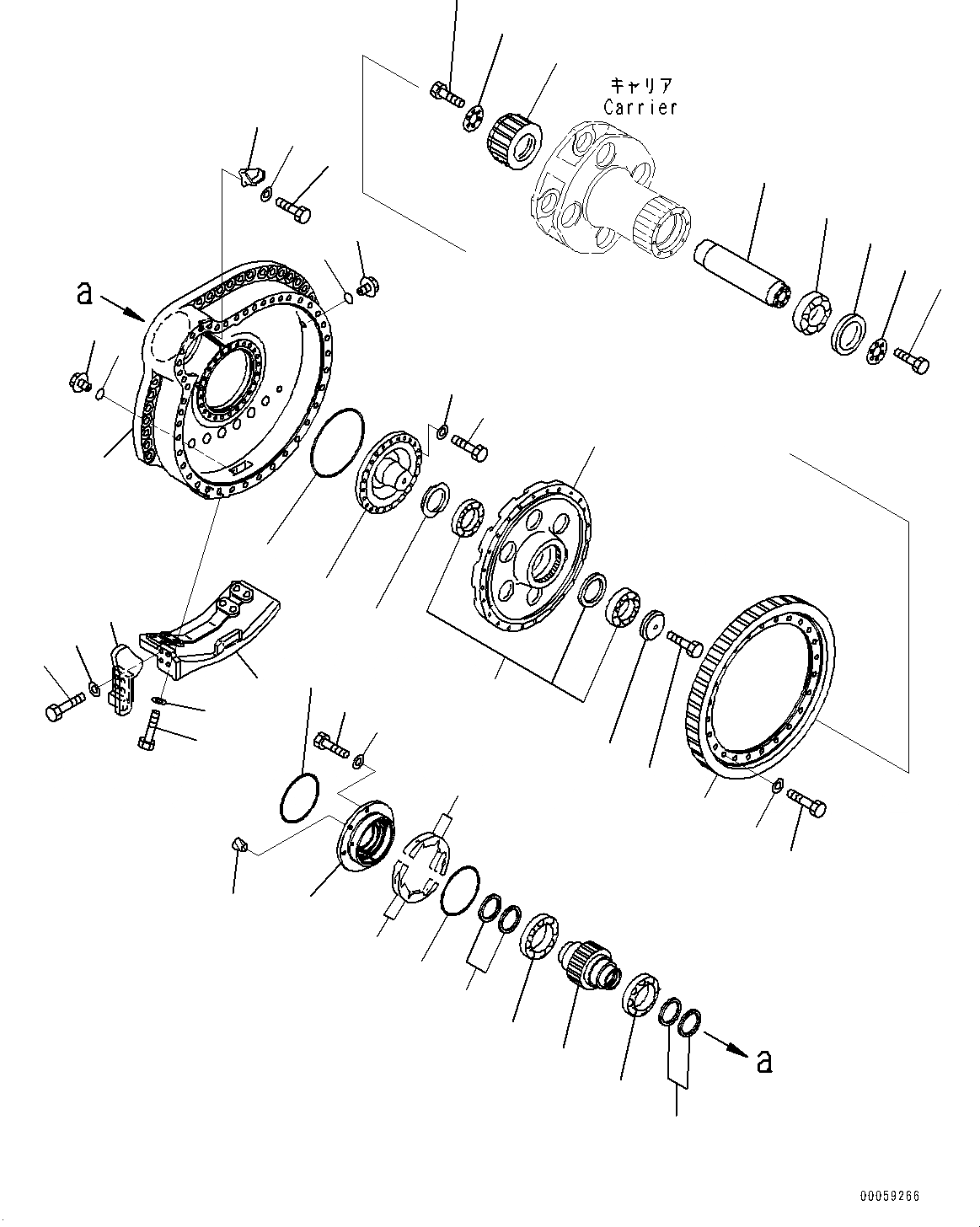 キャリア
Carrier

a

a

00059266