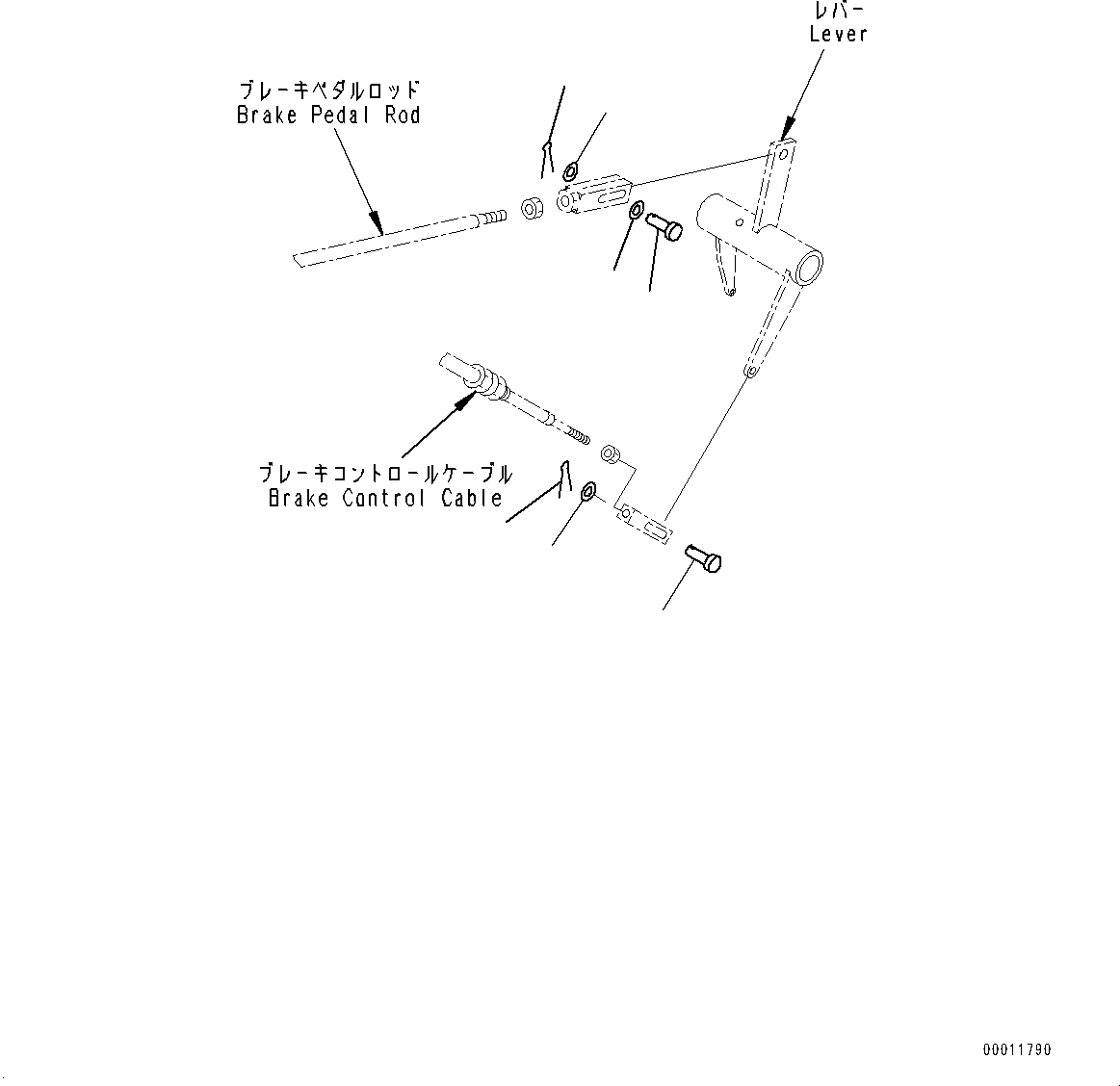 レバー
Lever

ブレーキペダルロッド
Brake Pedal Rod

ブレーキコントロールケーブル
Brake Control Cable

00011790