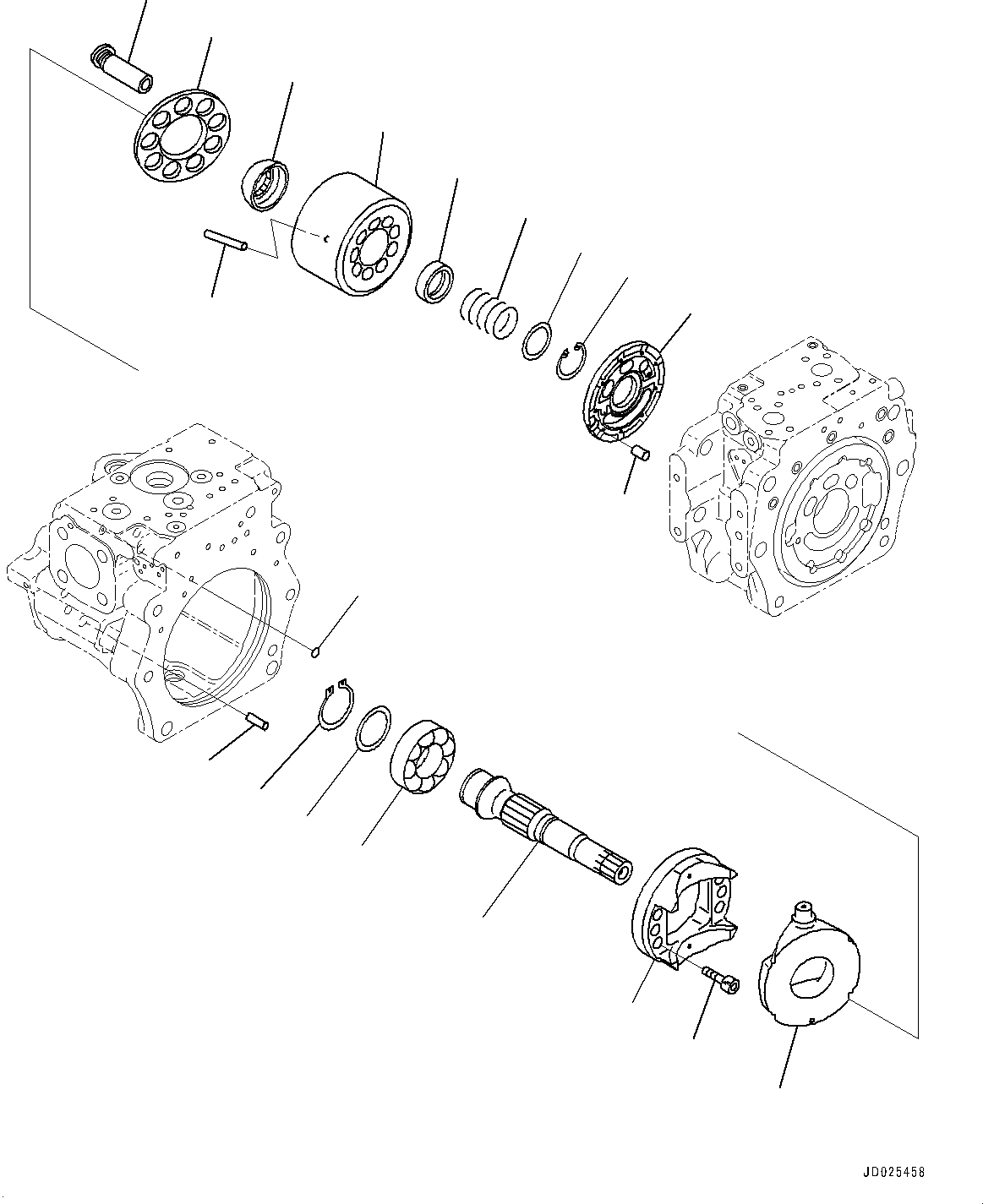 JD025458