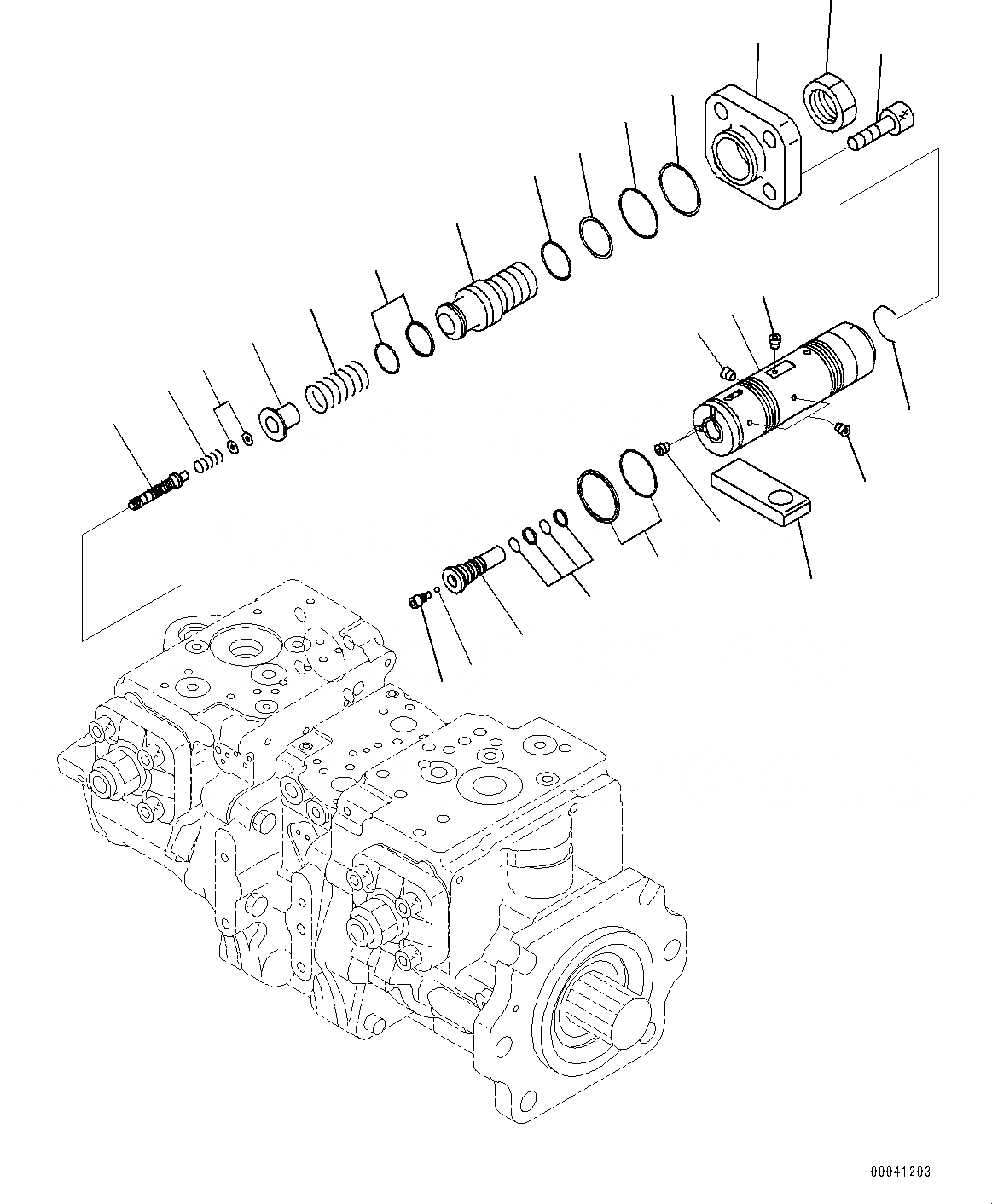 00041203