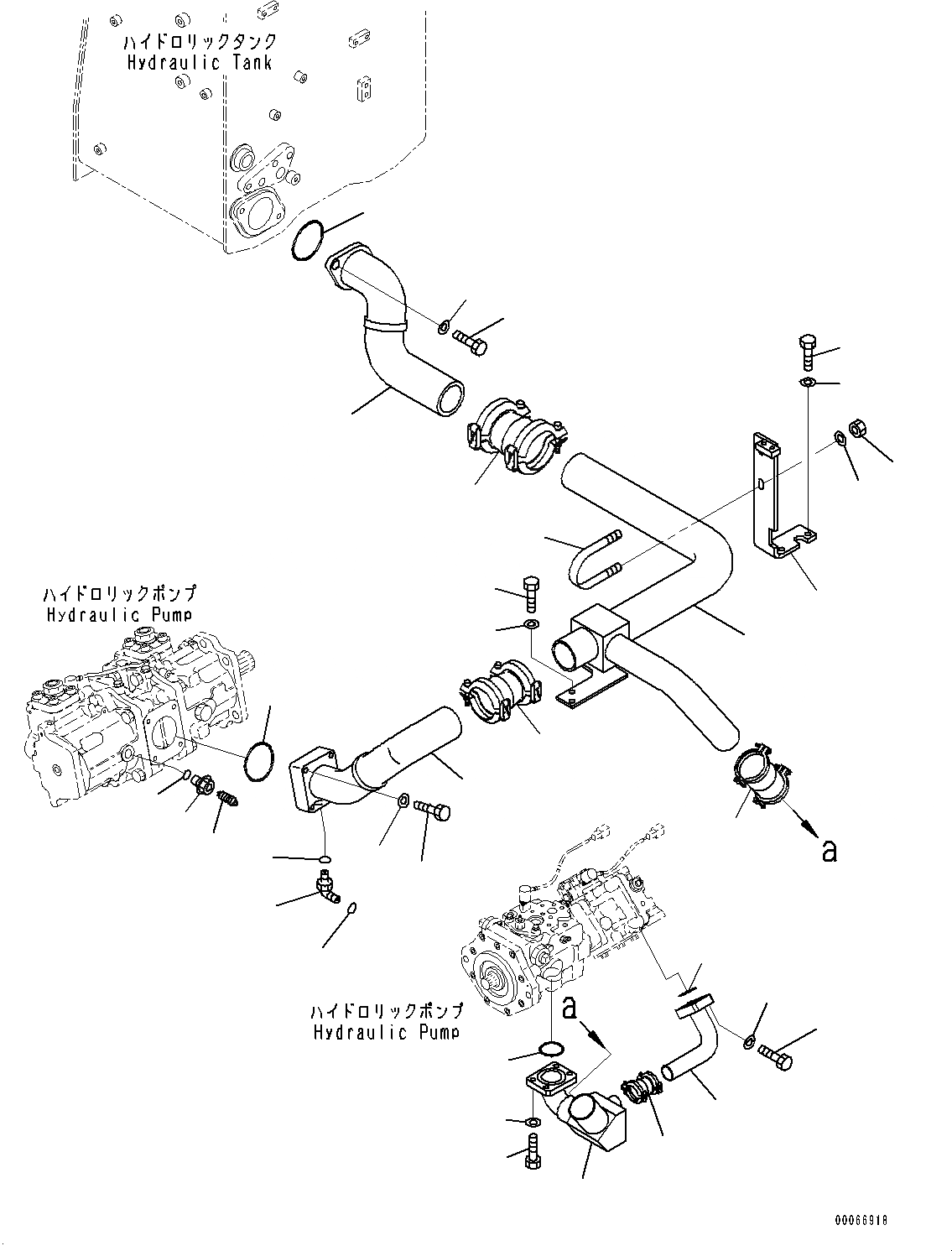 ハイドロリックタンク
Hydraulic Tank

ハイドロリックポンプ
Hydraulic Pump

a

ハイドロリックポンプ
Hydraulic Pump

a

00066918