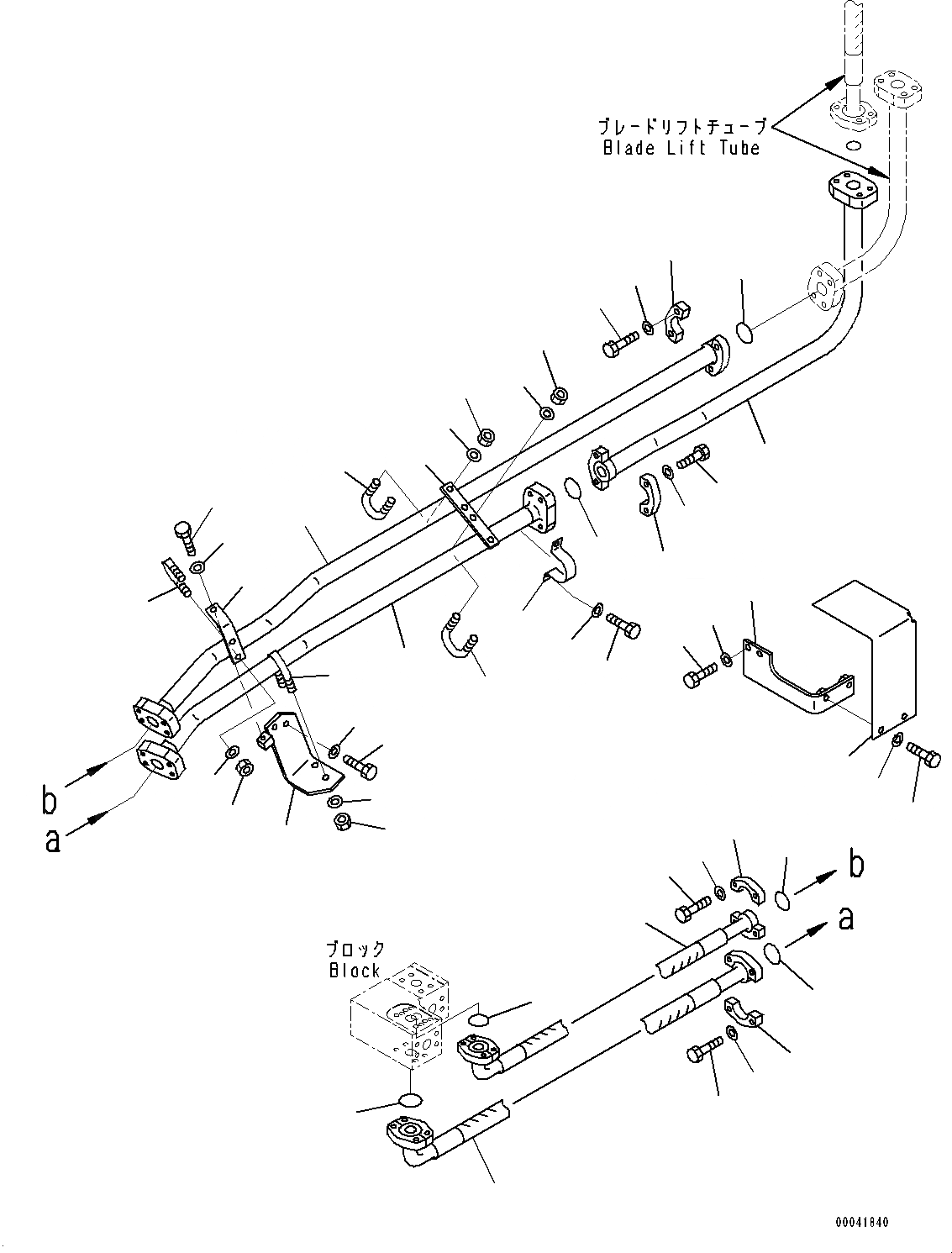 ブレードリフトチューブ
Blade Lift Tube

b
a

b
a

ブロック
Block

00041840