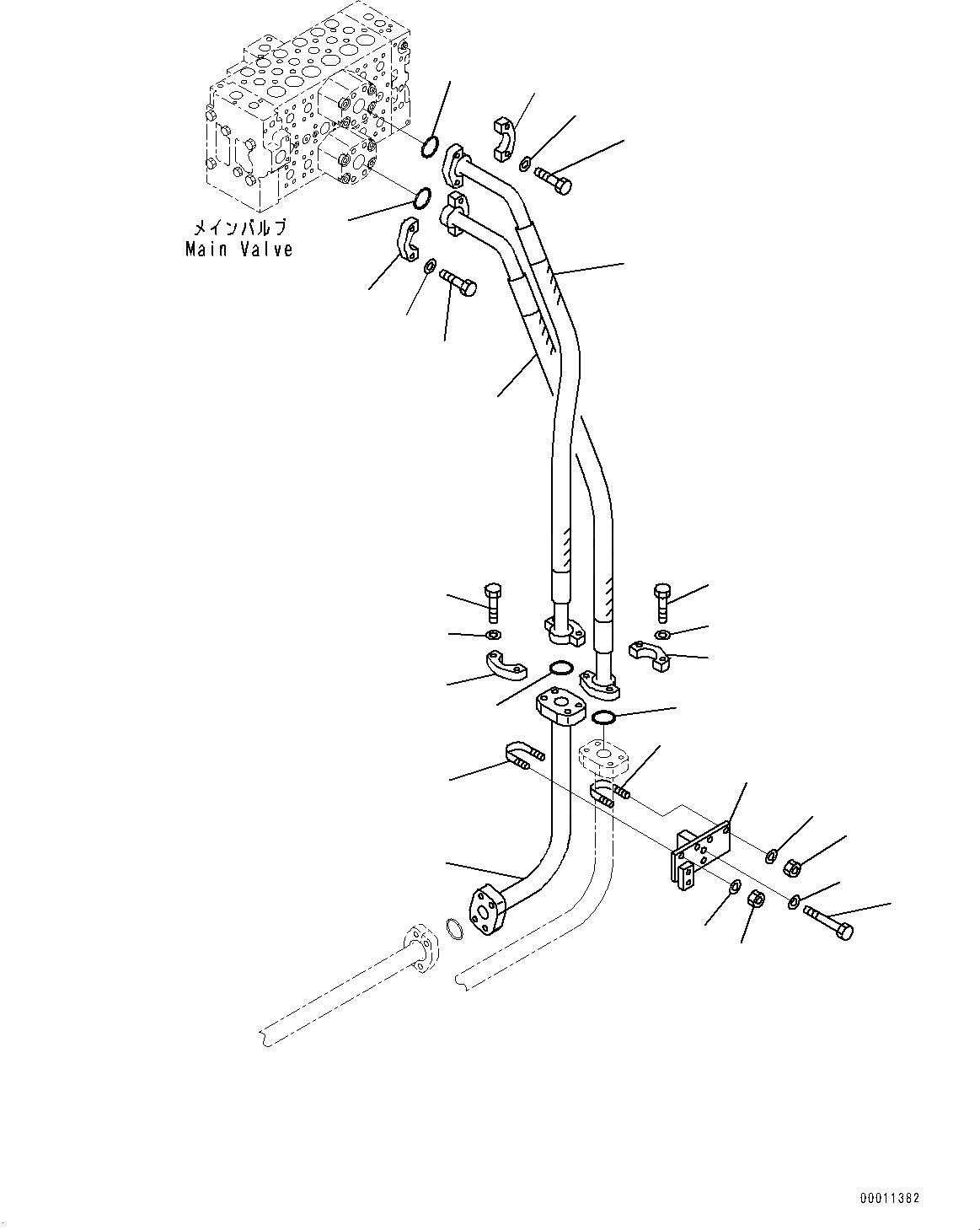 メインバルブ
Main Valve

00011382