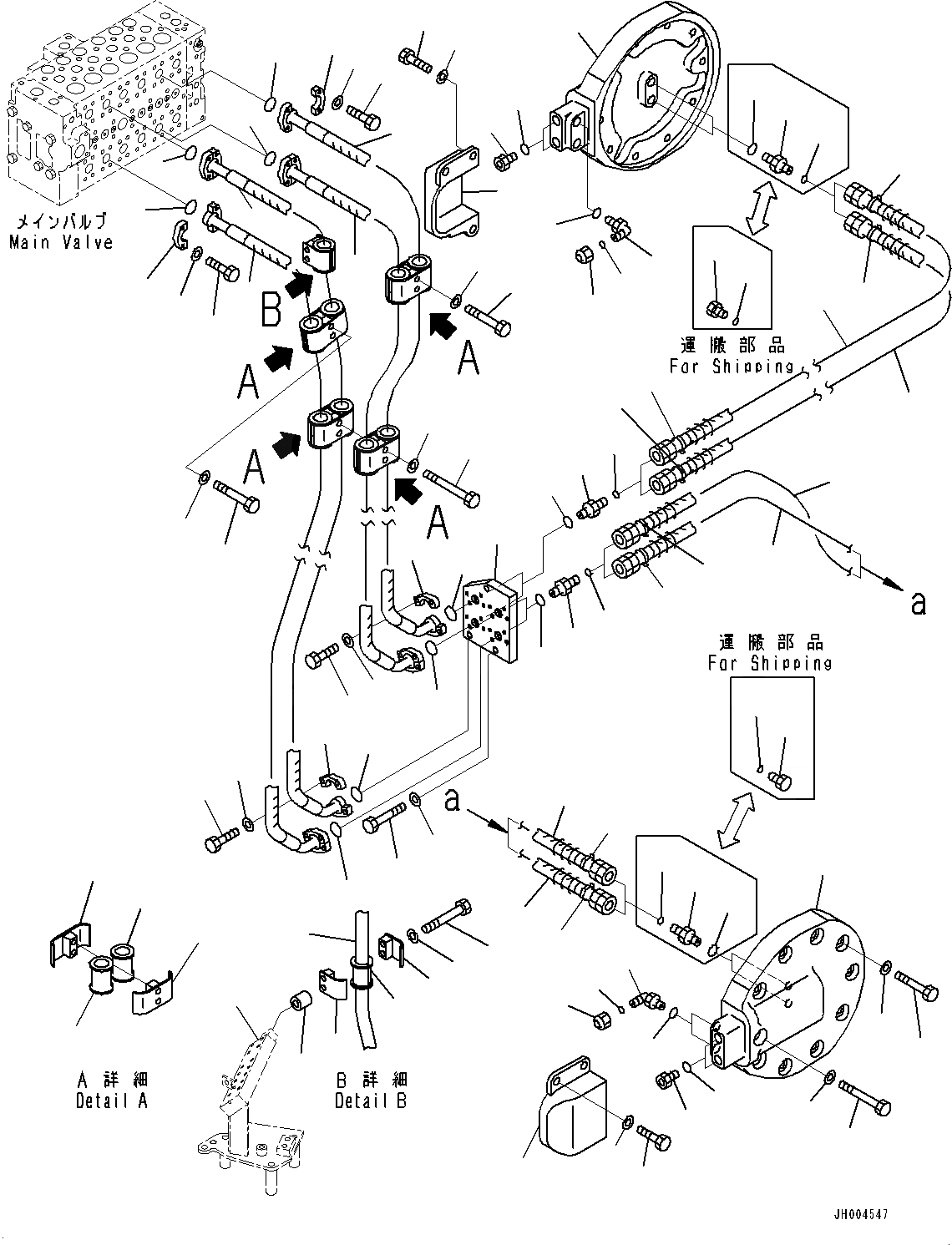 メインバルブ
Main Valve

B

A

A

A

A

運搬部品
For Shipping

a

運搬部品
For Shipping

a

A 詳細
Detail A

B 詳細
Detail B

JH004547