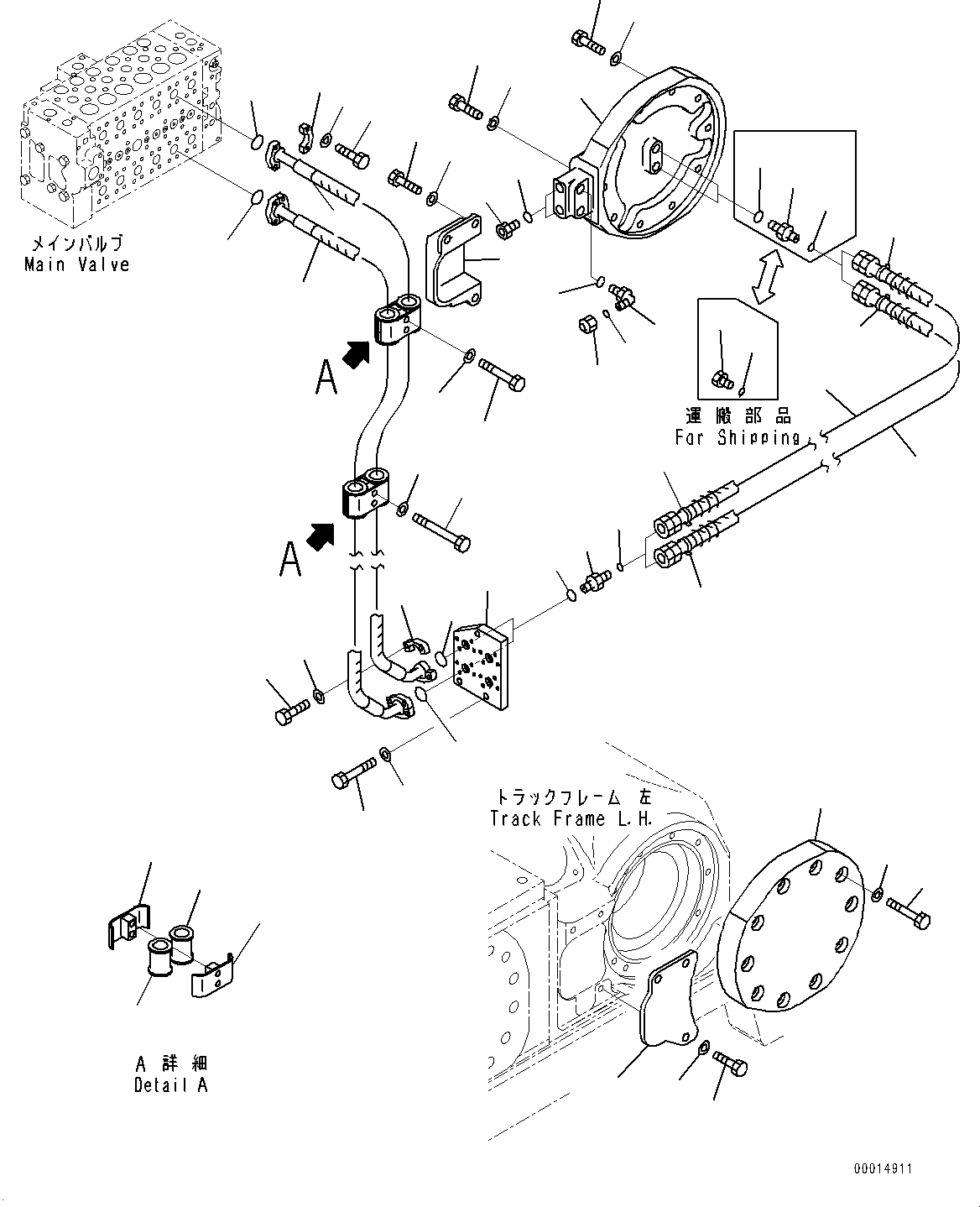 メインバルブ
Main Valve

A

A

運搬部品
For Shipping

トラックフレーム 左
Track Frame L.H.

A 詳細
Detail A

00014911