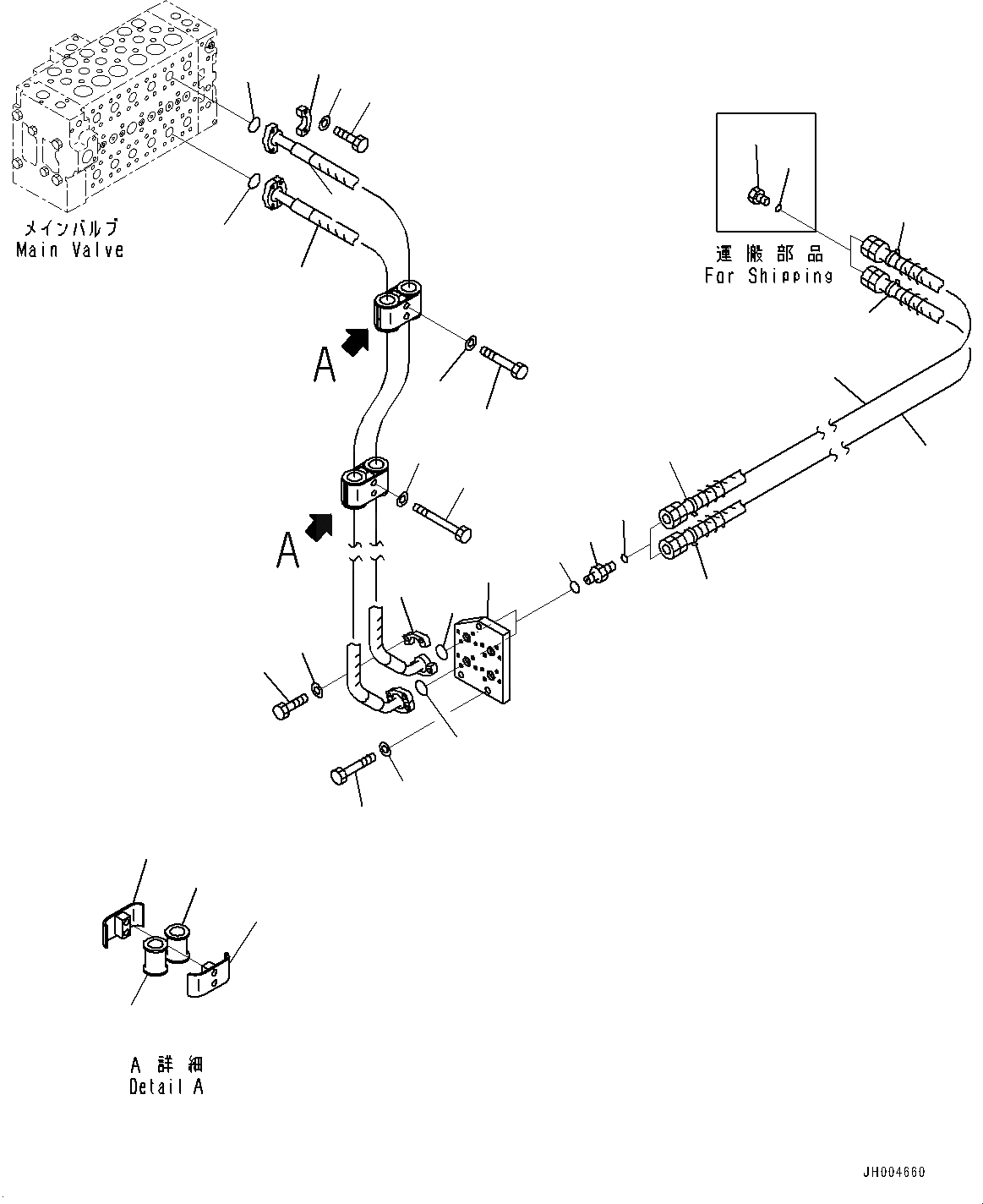 メインバルブ
Main Valve

運搬部品
For Shipping

A

A

A 詳細
Detail A

JH004660