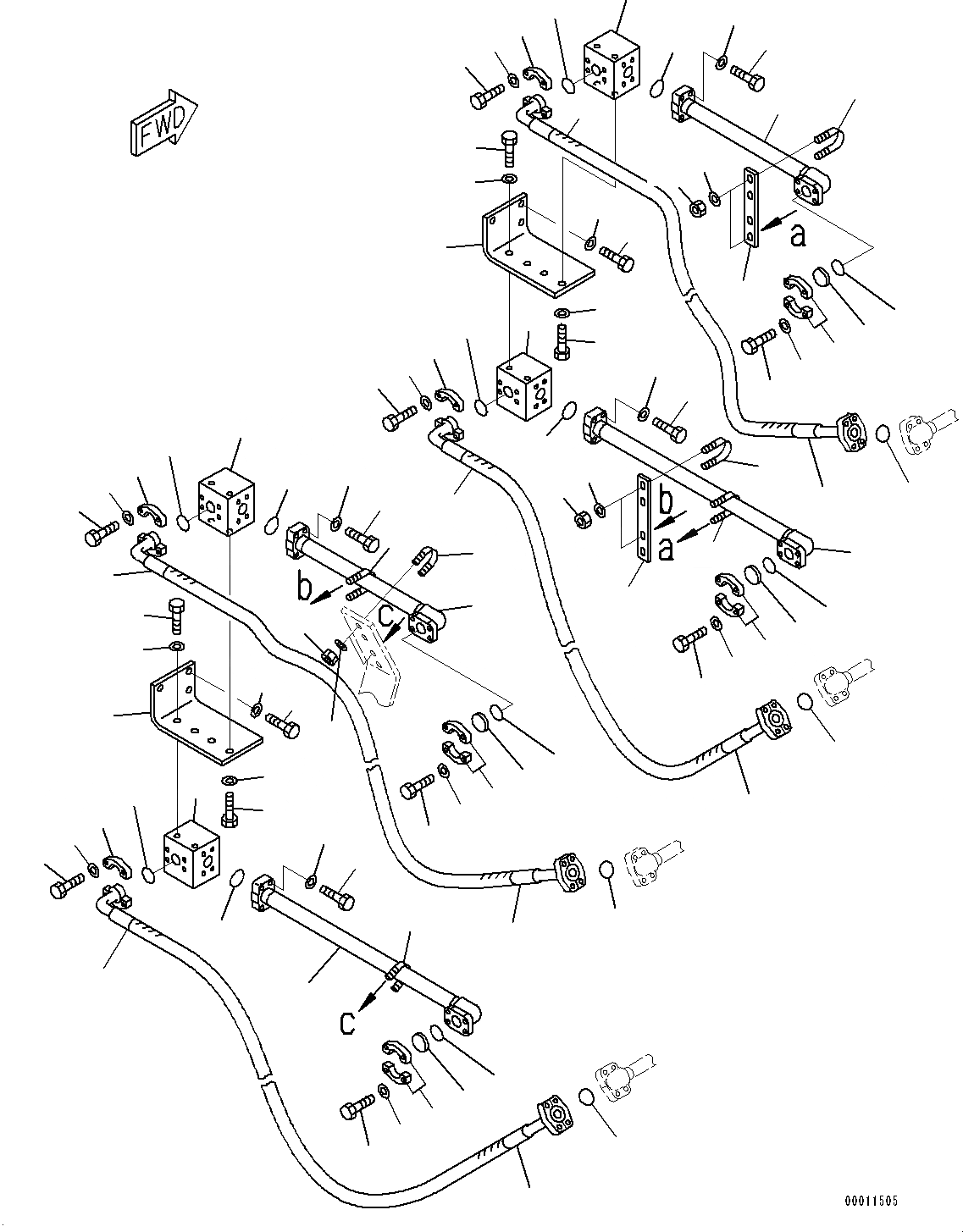 FWD

a

b

a

b

c

c

00011505