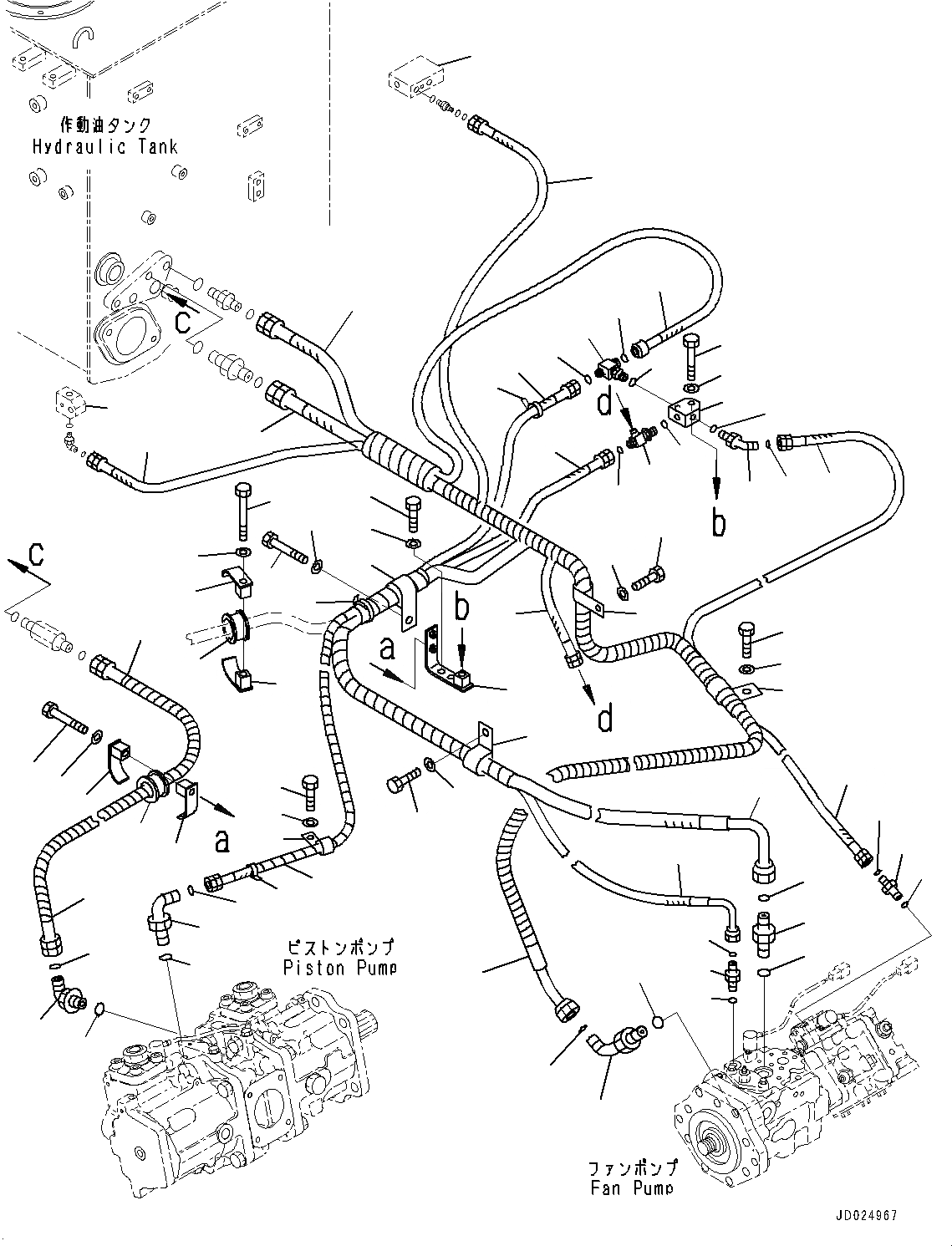 作動油タンク
Hydraulic Tank

c

d

b

c

b

a

d

a

ピストンポンプ
Piston Pump

ファンポンプ
Fan Pump

JD024967