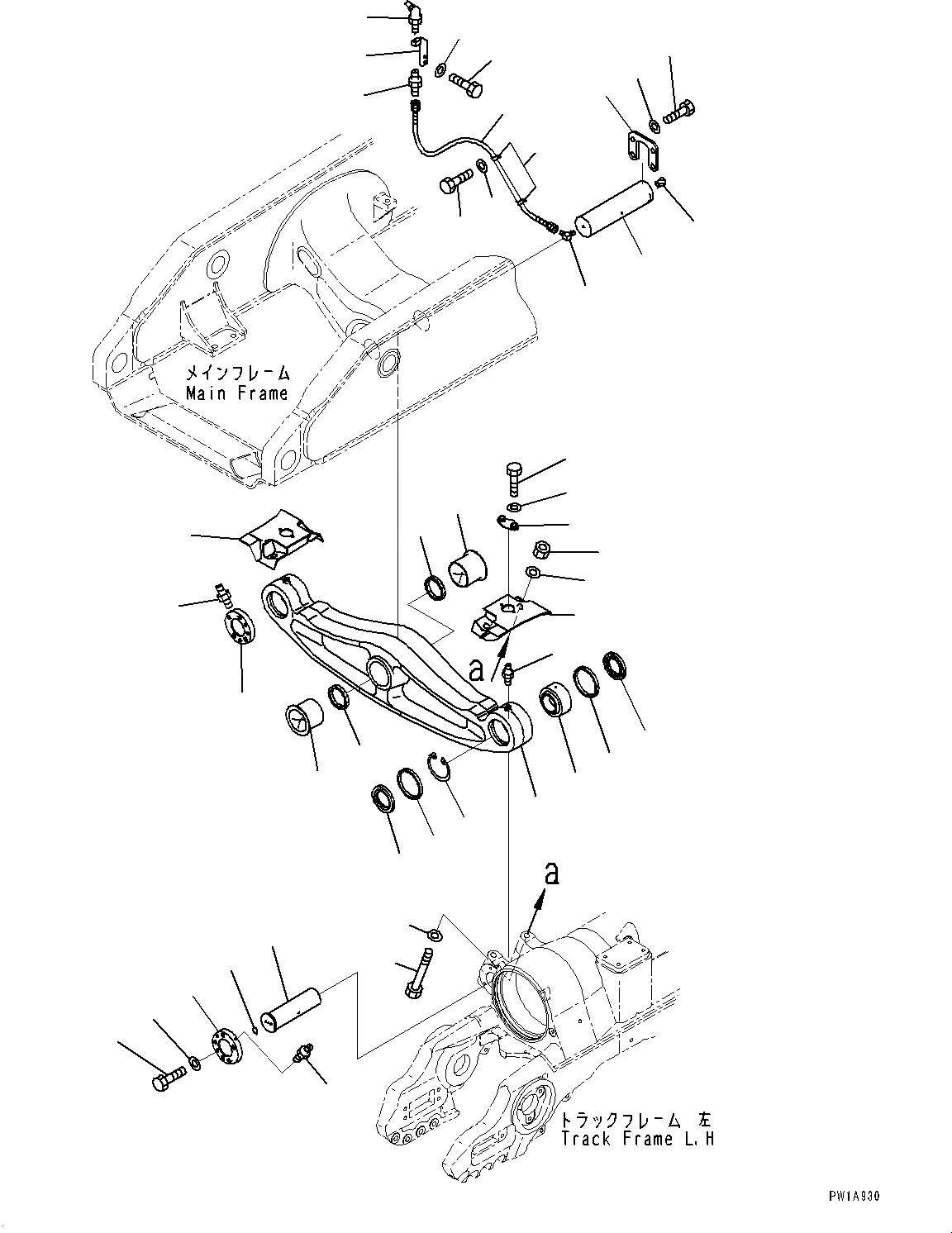 メインフレーム
Main Frame

a

a

トラックフレーム 左
Track Frame L.H

PW1A930