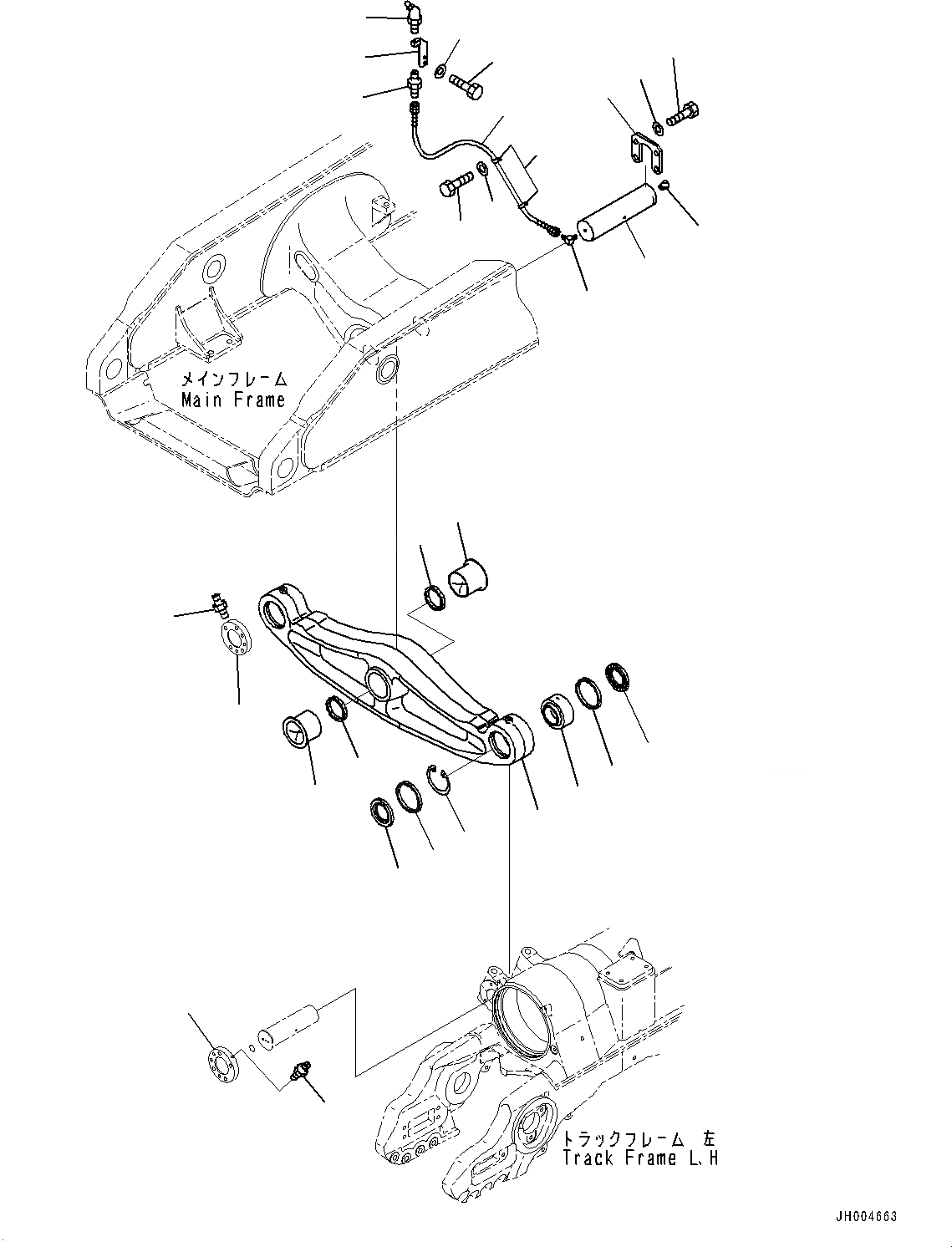 メインフレーム
Main Frame

トラックフレーム 左
Track Frame L.H

JH004663