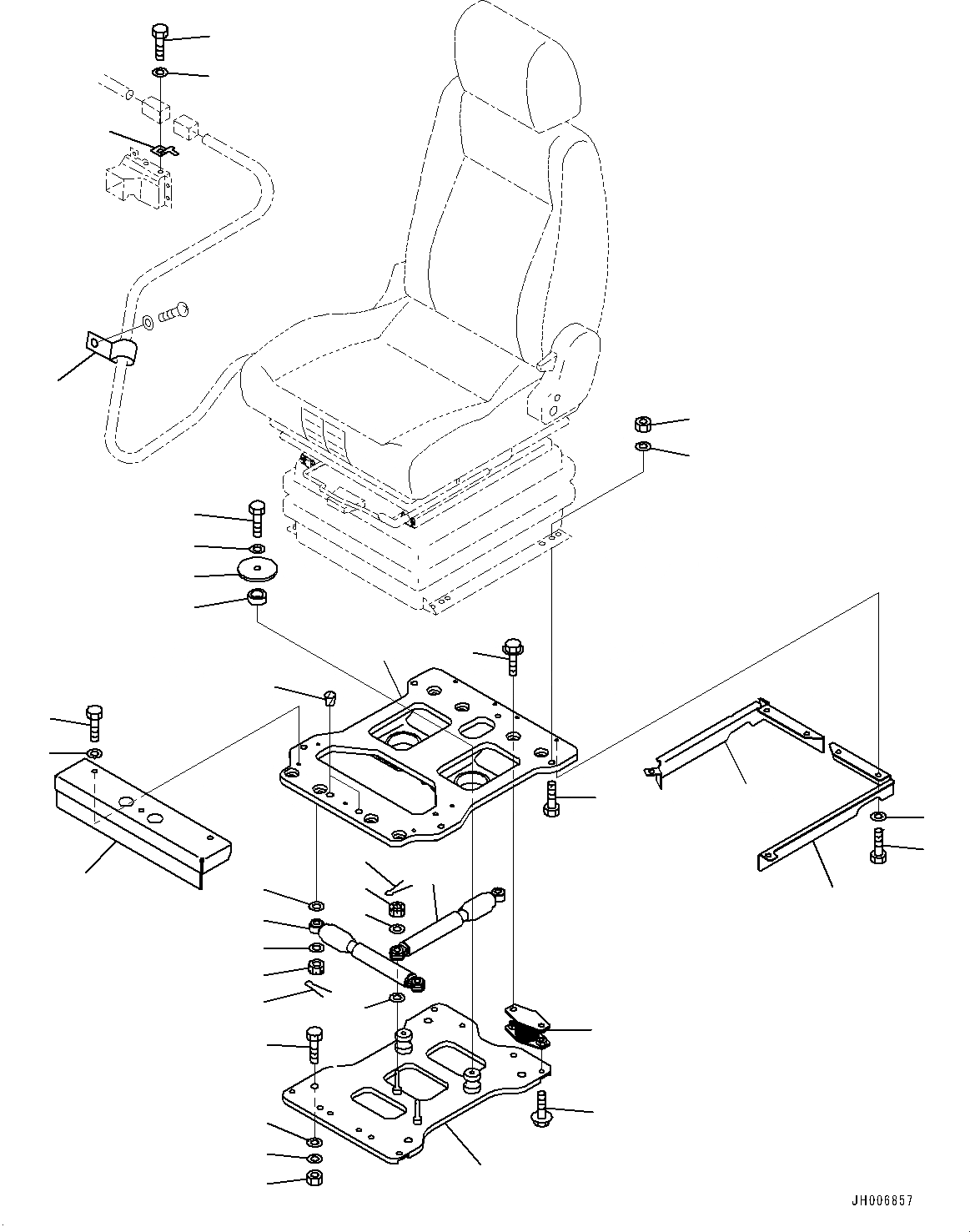 JH006857