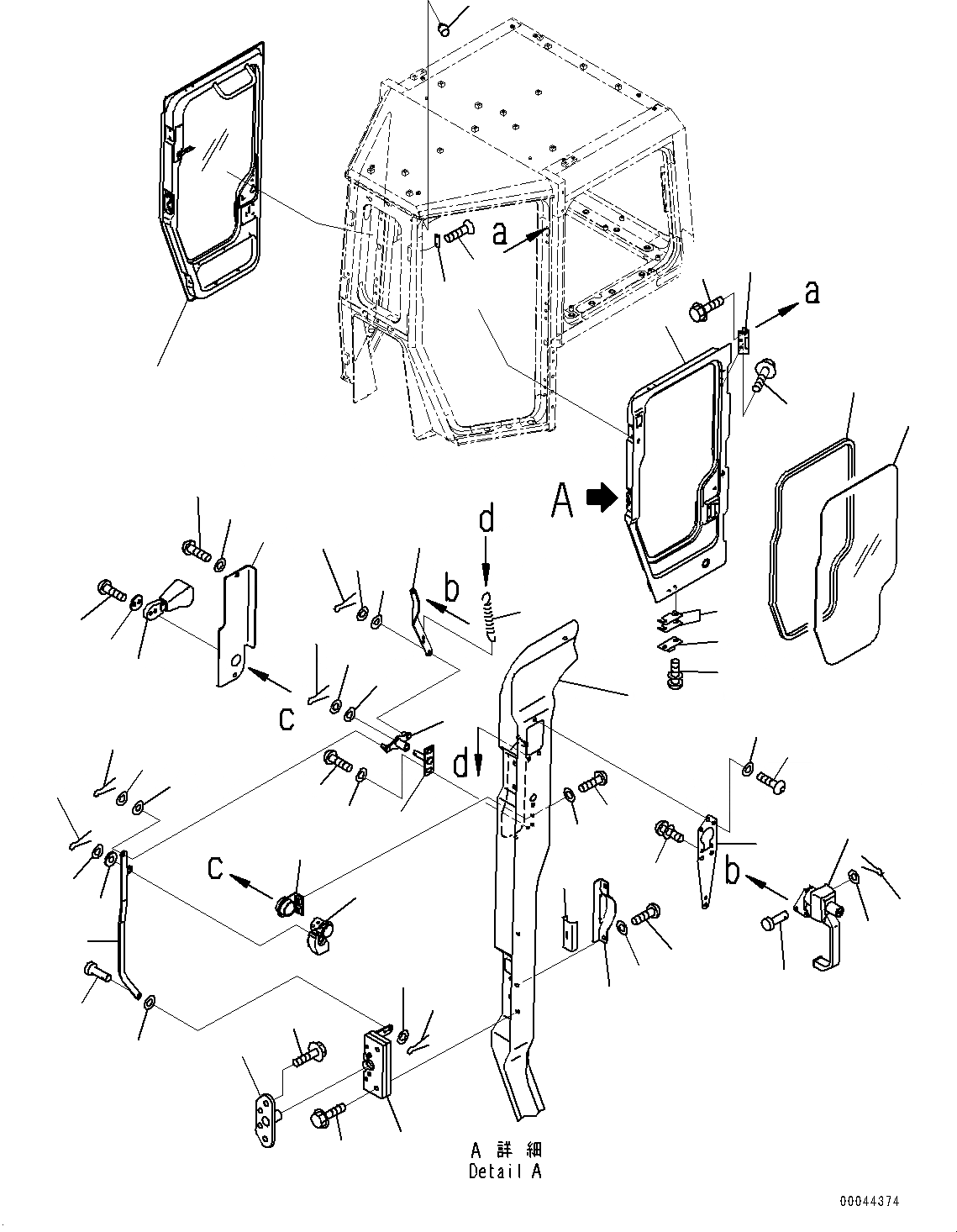 a
a
A
d
b
c
d
c
b
A 詳 細
Detail A
00044374