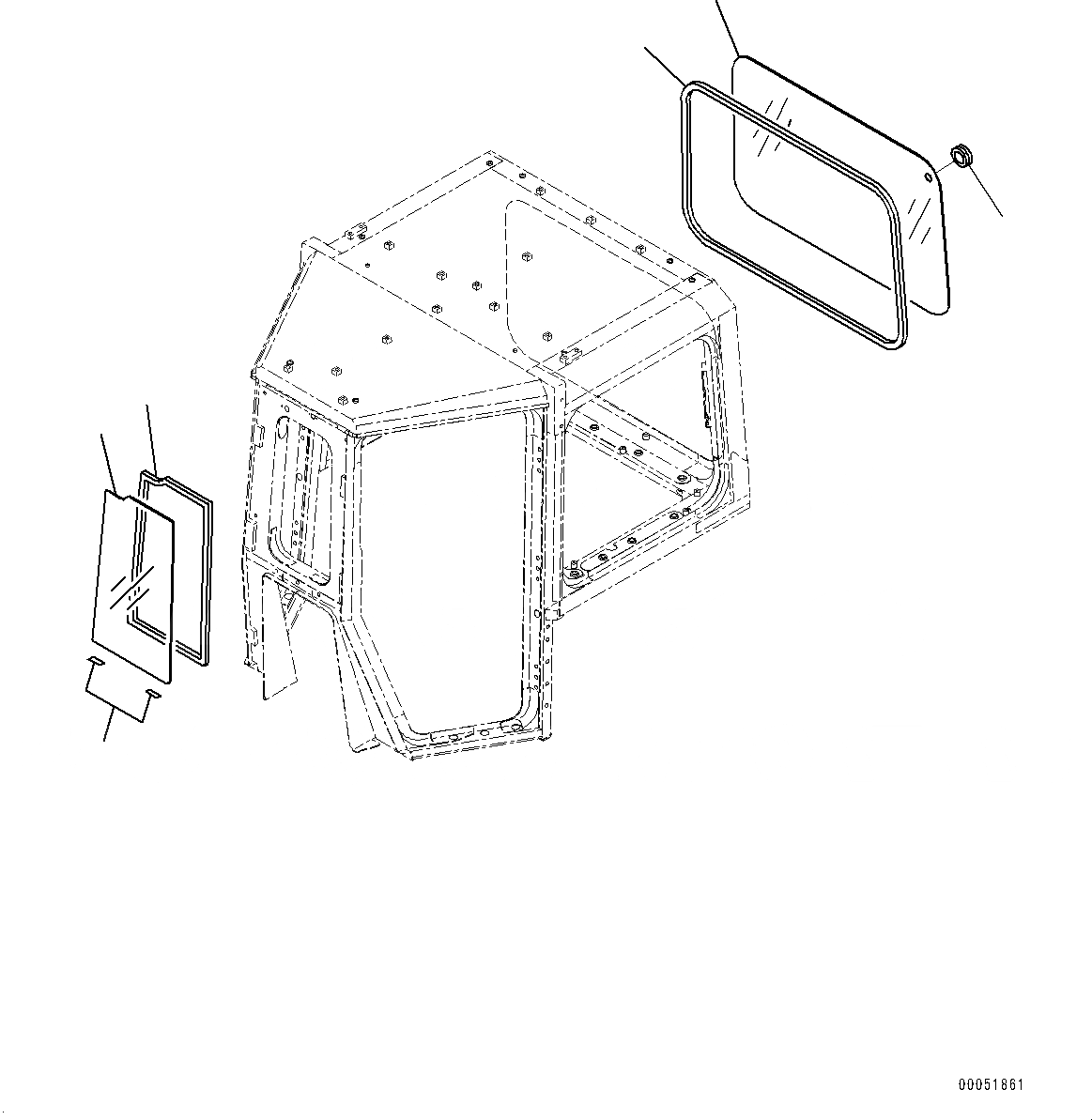 00051861