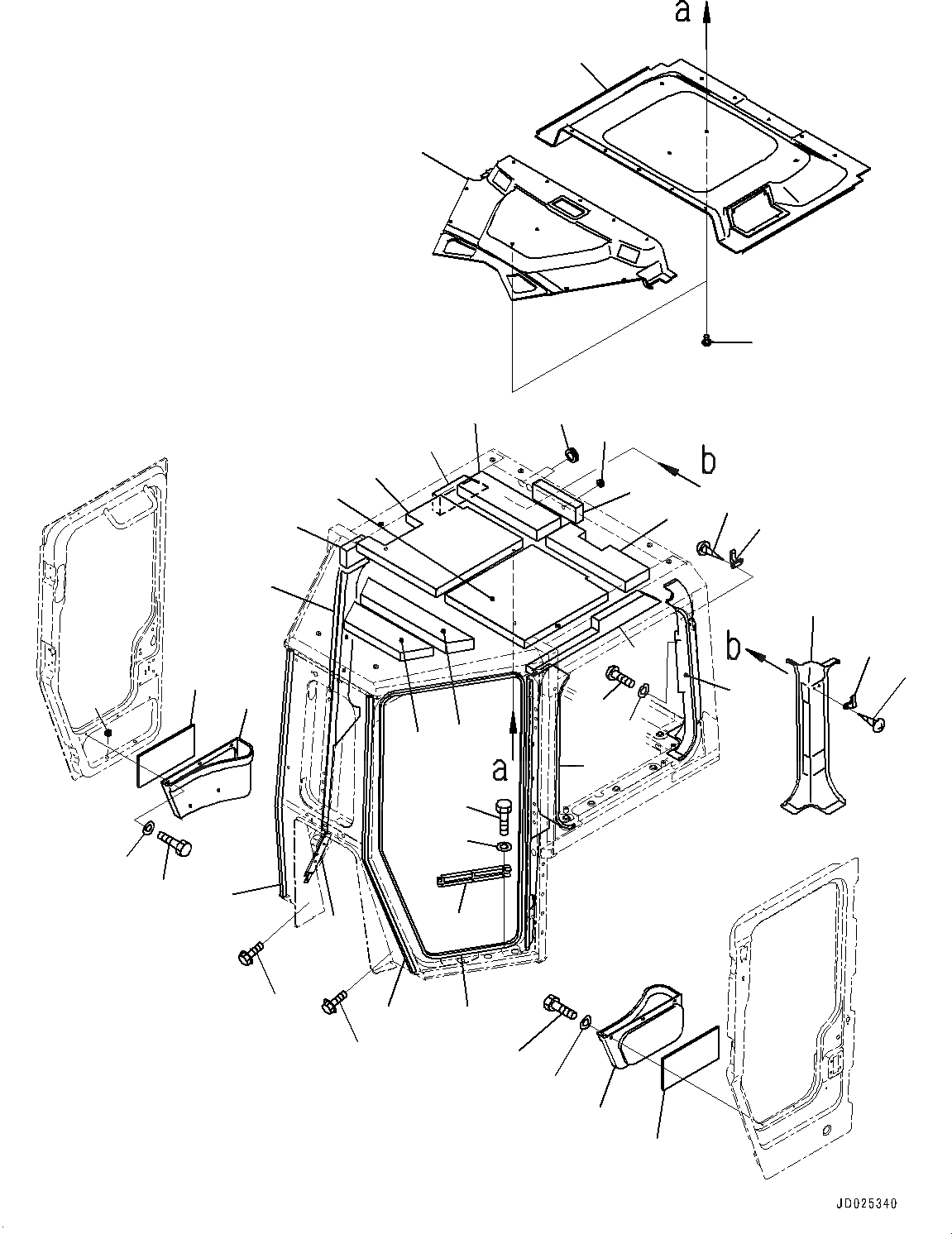 a

b

b

a

JD025340