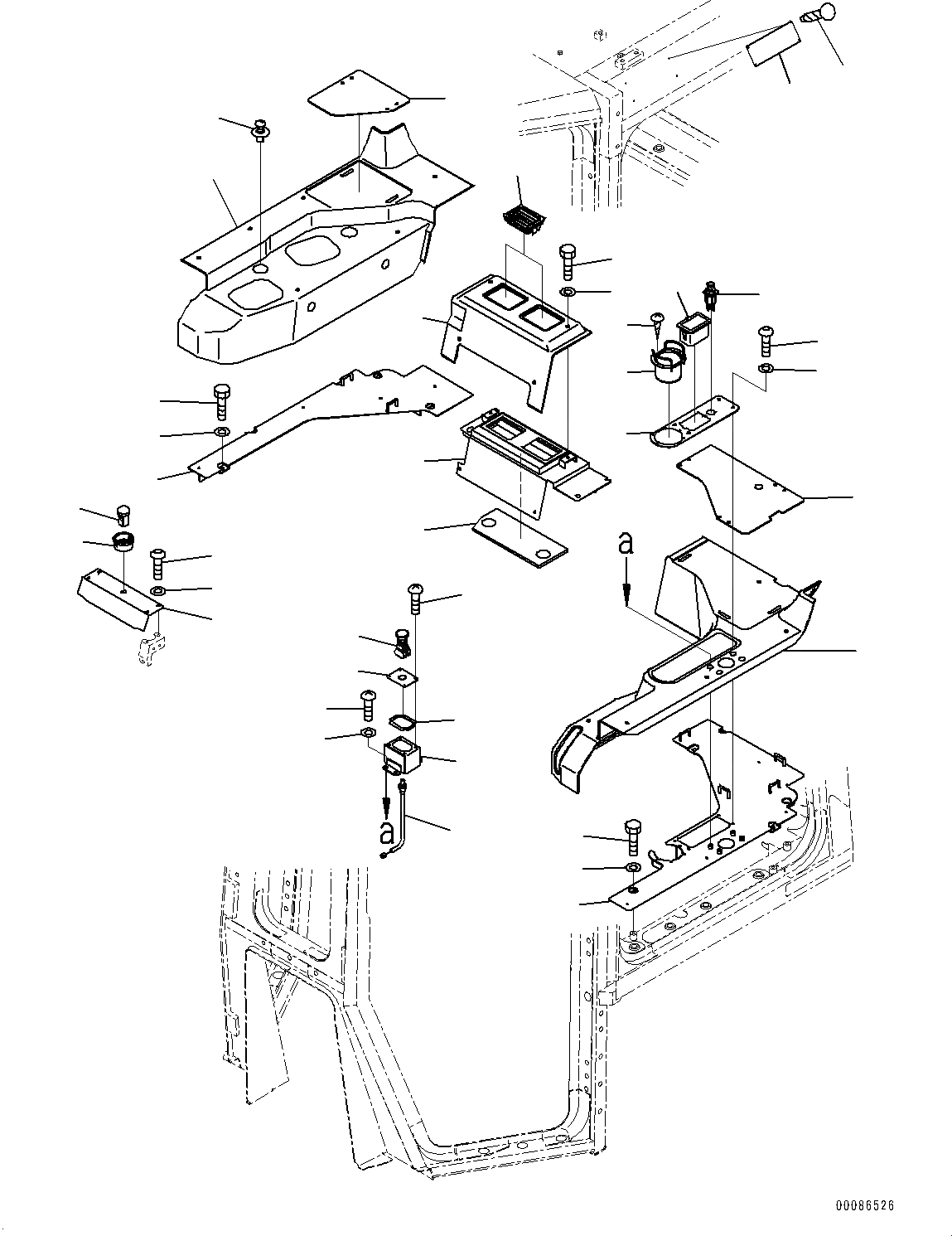 a

a

00086526