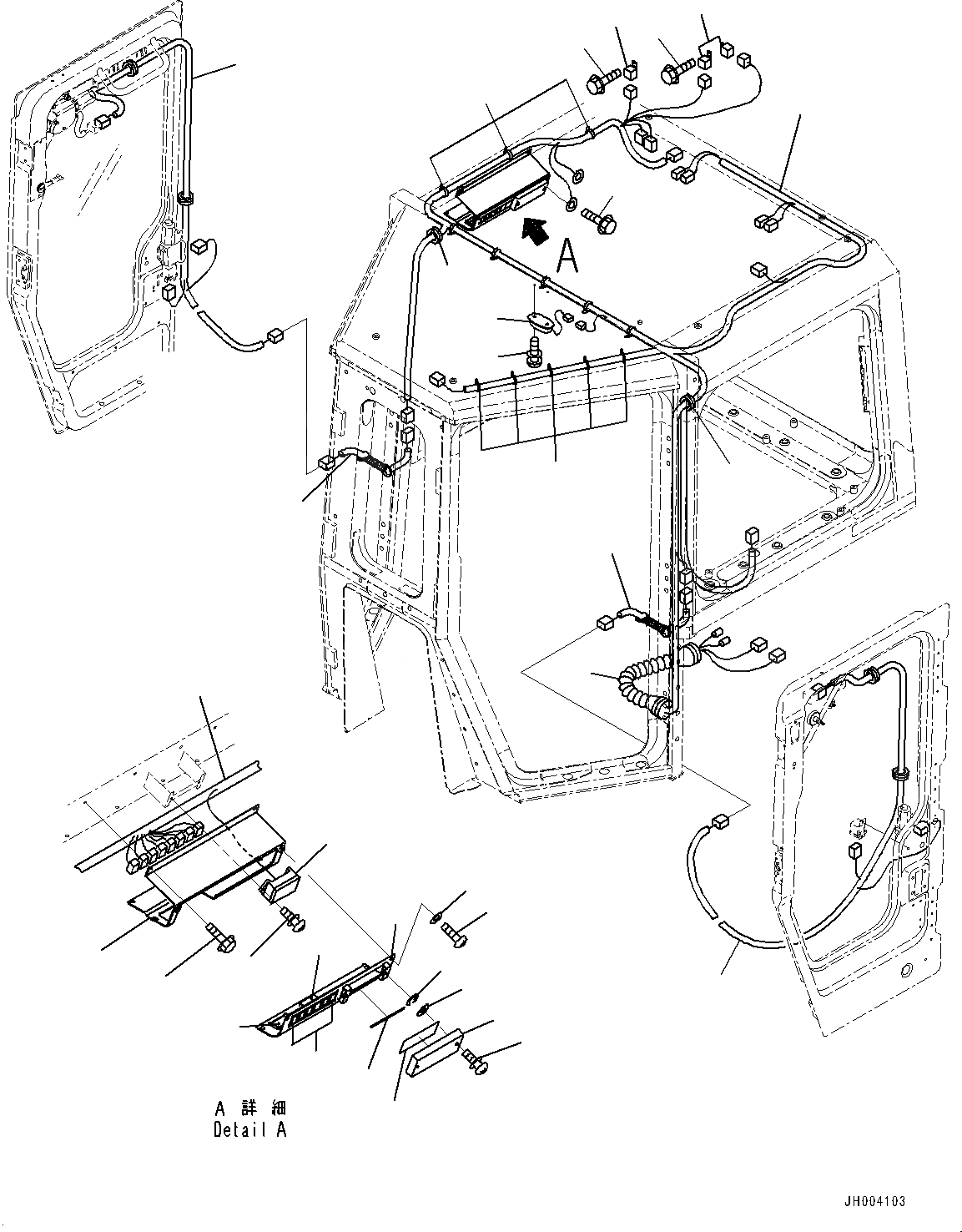 A

A 詳 細
Detail A

JH004103