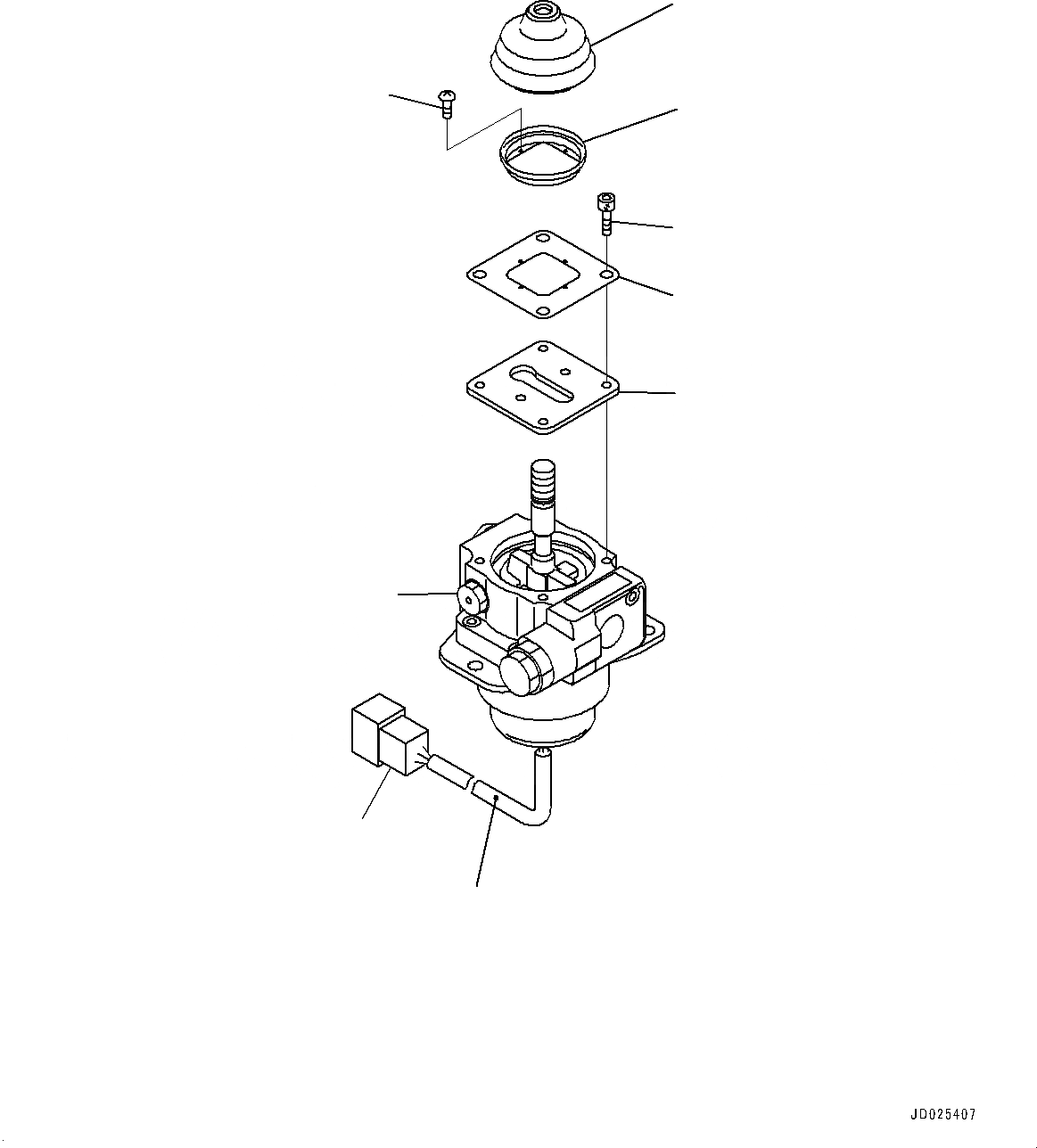 JD025407