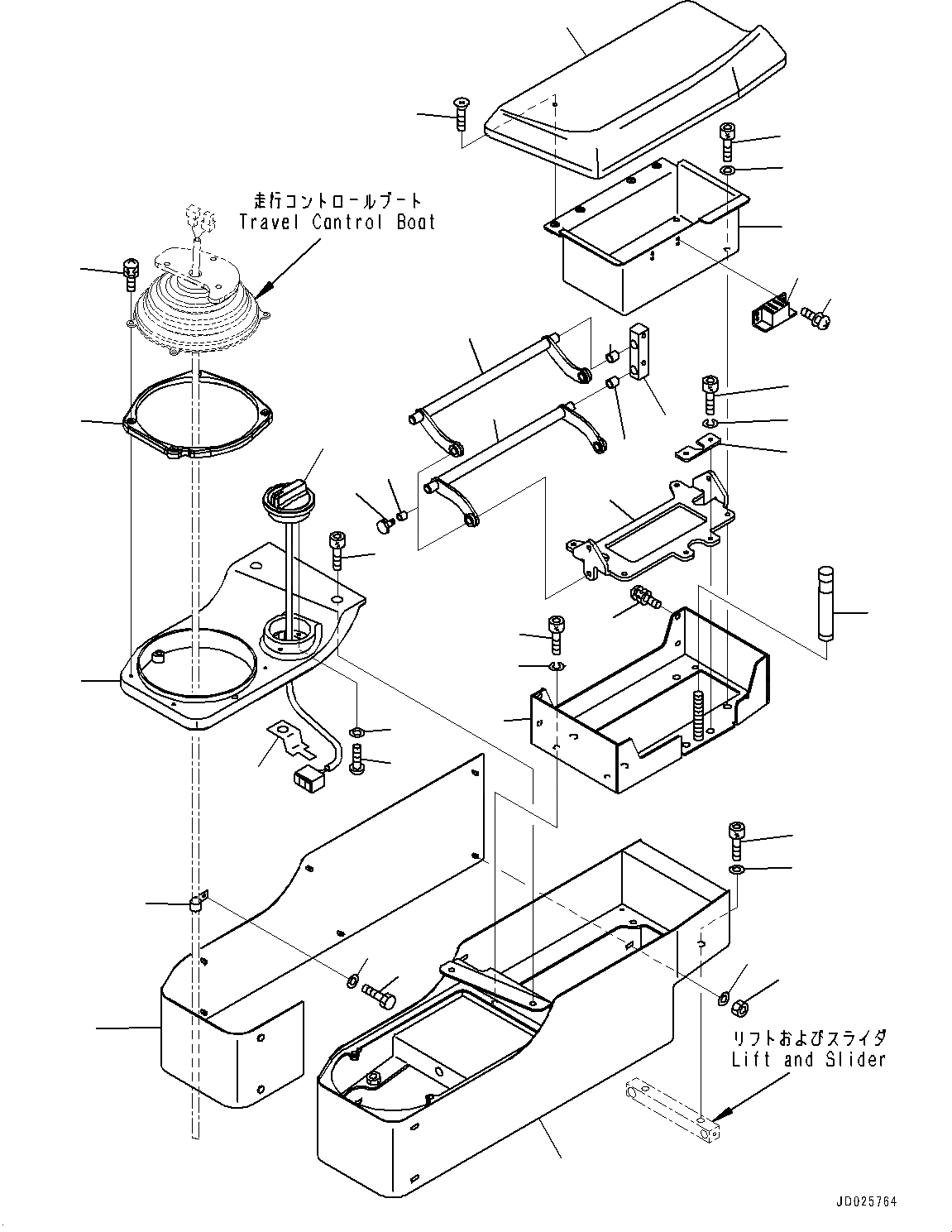 走行コントロールブート
Travel Control Boot

リフトおよびスライダ
Lift and Slider

JD025764