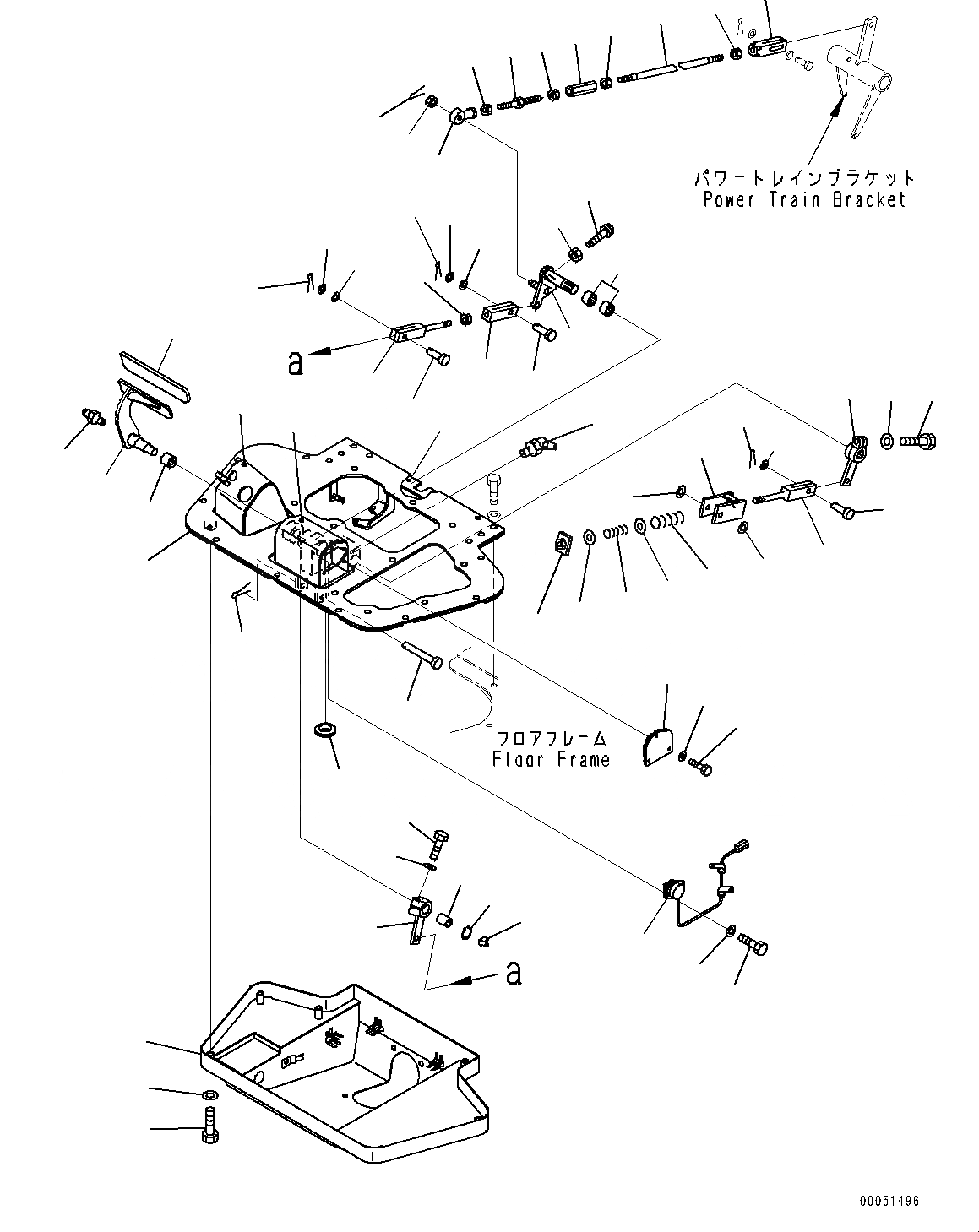 パワートレインブラケット
Power Train Bracket

a

フロアフレーム
Floor Frame

a

00051496