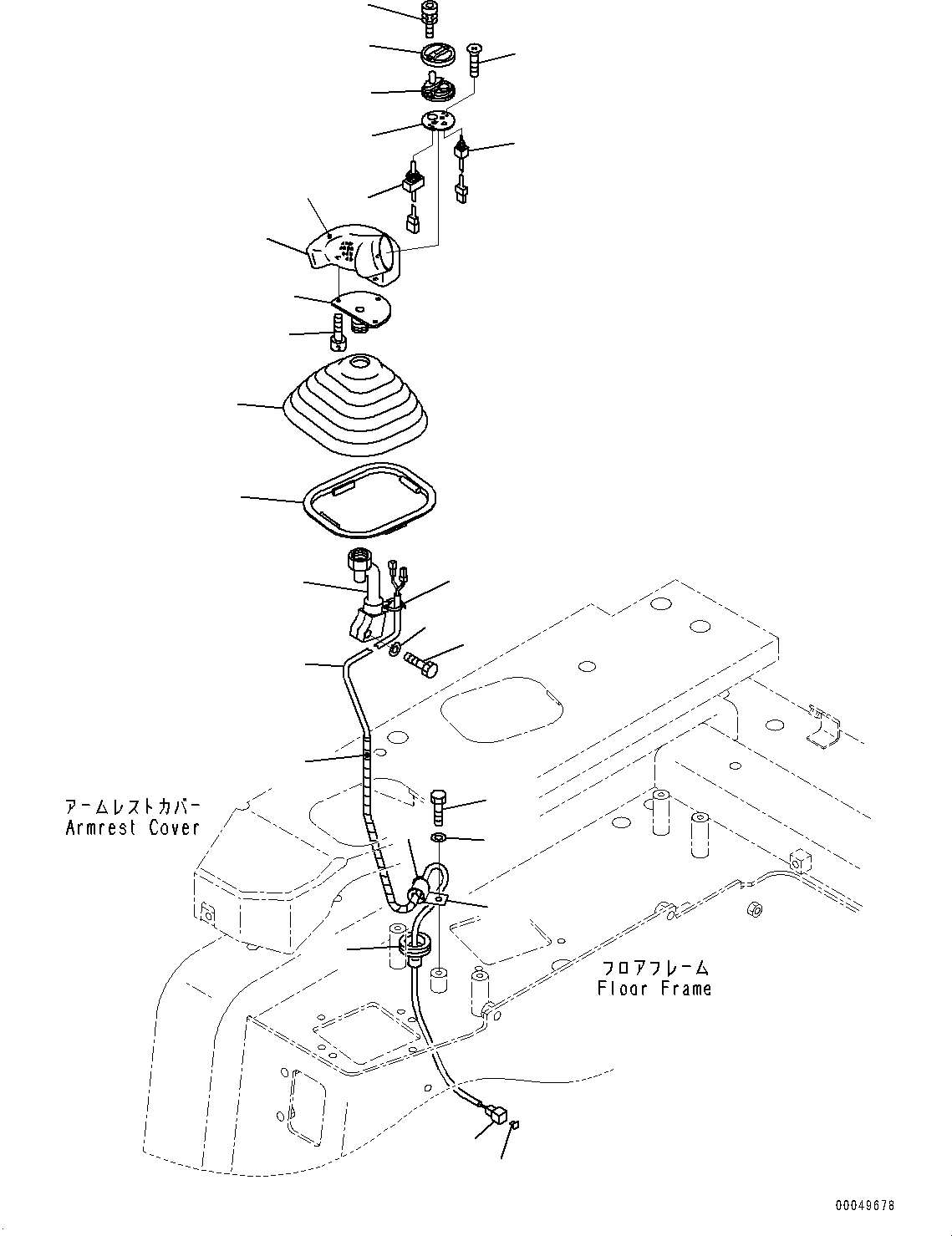 アームレストカバー
Armrest Cover

フロアフレーム
Floor Frame

00049678