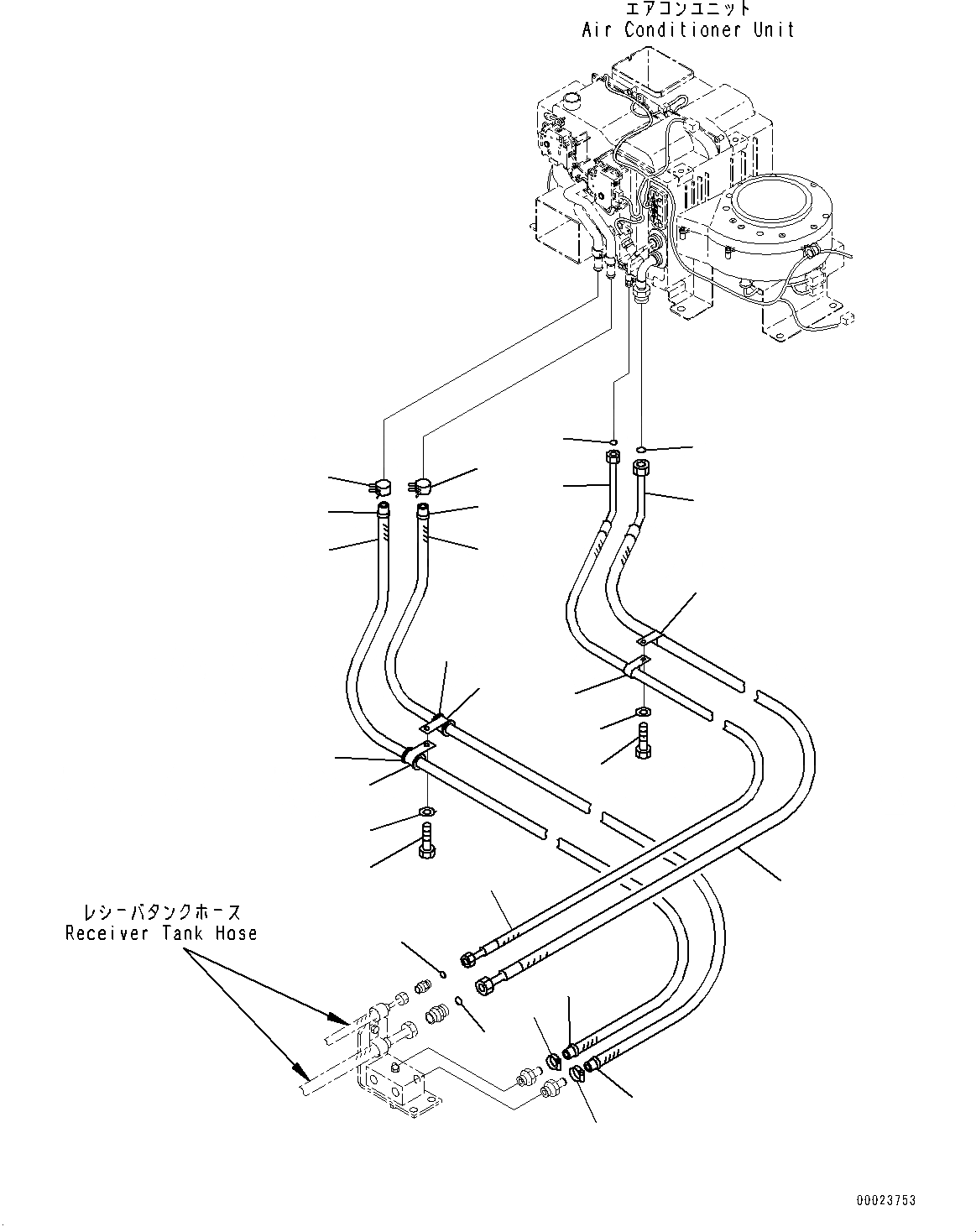 エアコンユニット
Air Conditioner Unit

レシーバタンクホース
Receiver Tank Hose

00023753