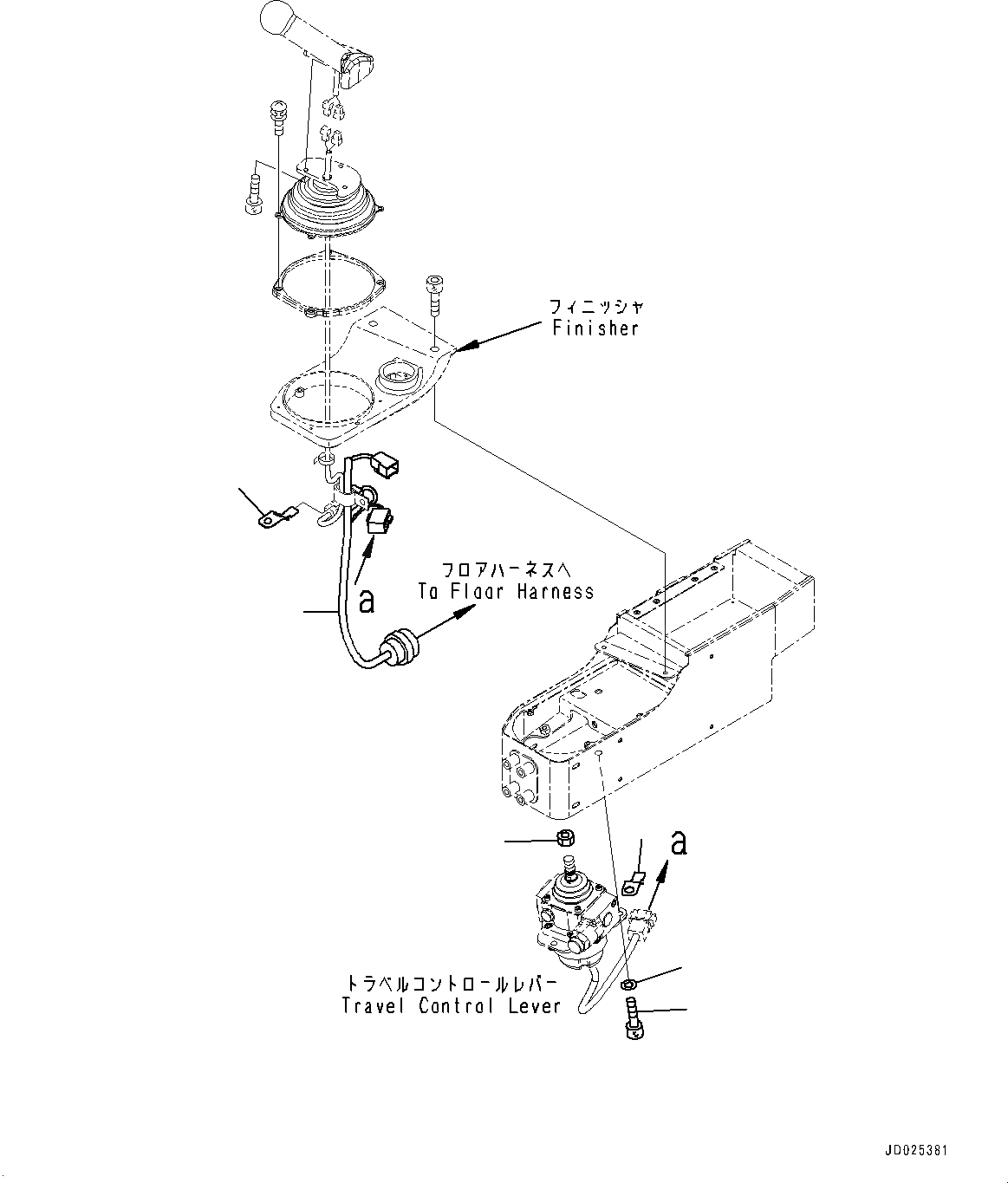 フィニッシャ
Finisher

フロアハーネスへ
To Floor Harness

a

a

トラベルコントロールレバー
Travel Control Lever

JD025381