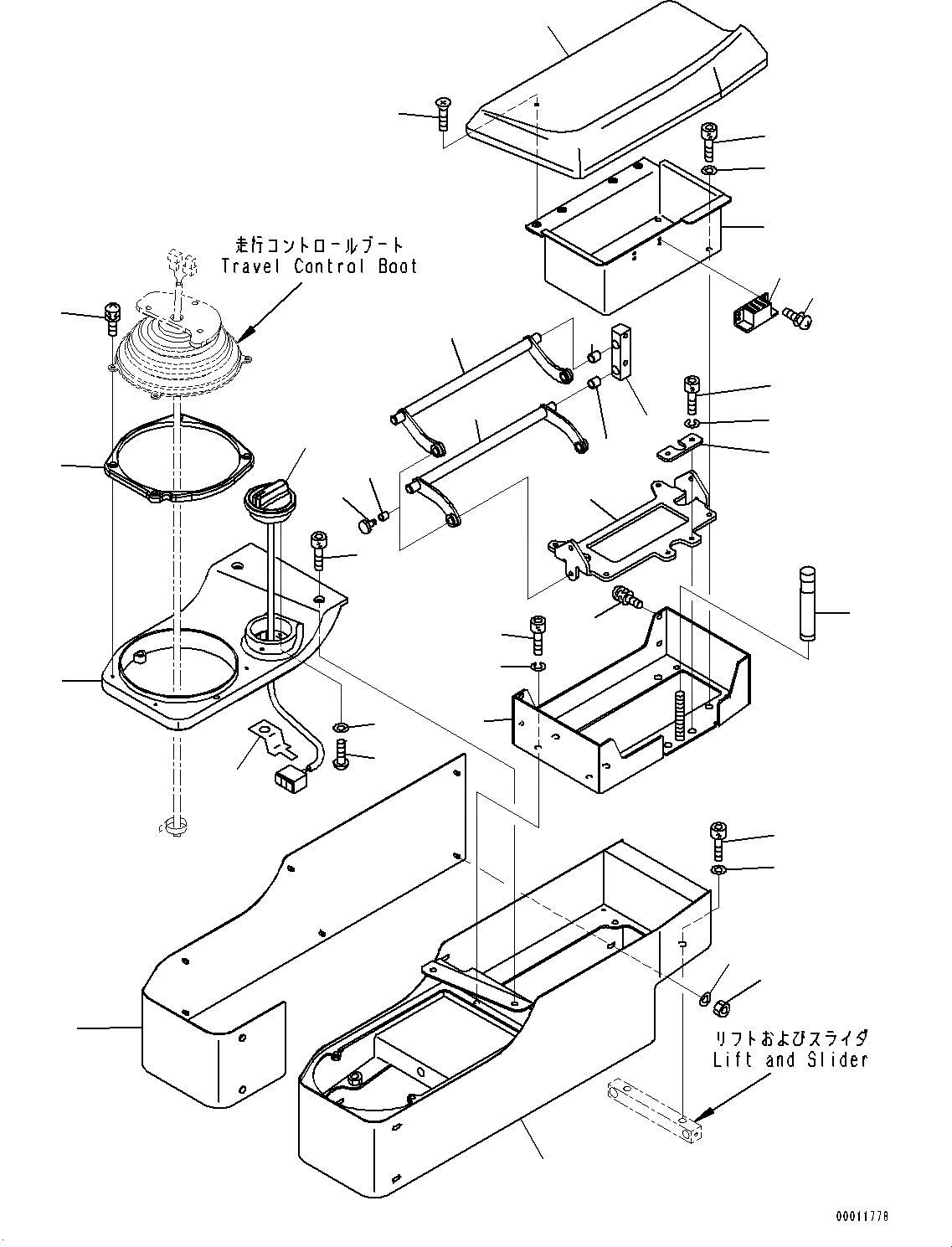 走行コントロールブート
Travel Control Boot

リフトおよびスライダ
Lift and Slider

00011778