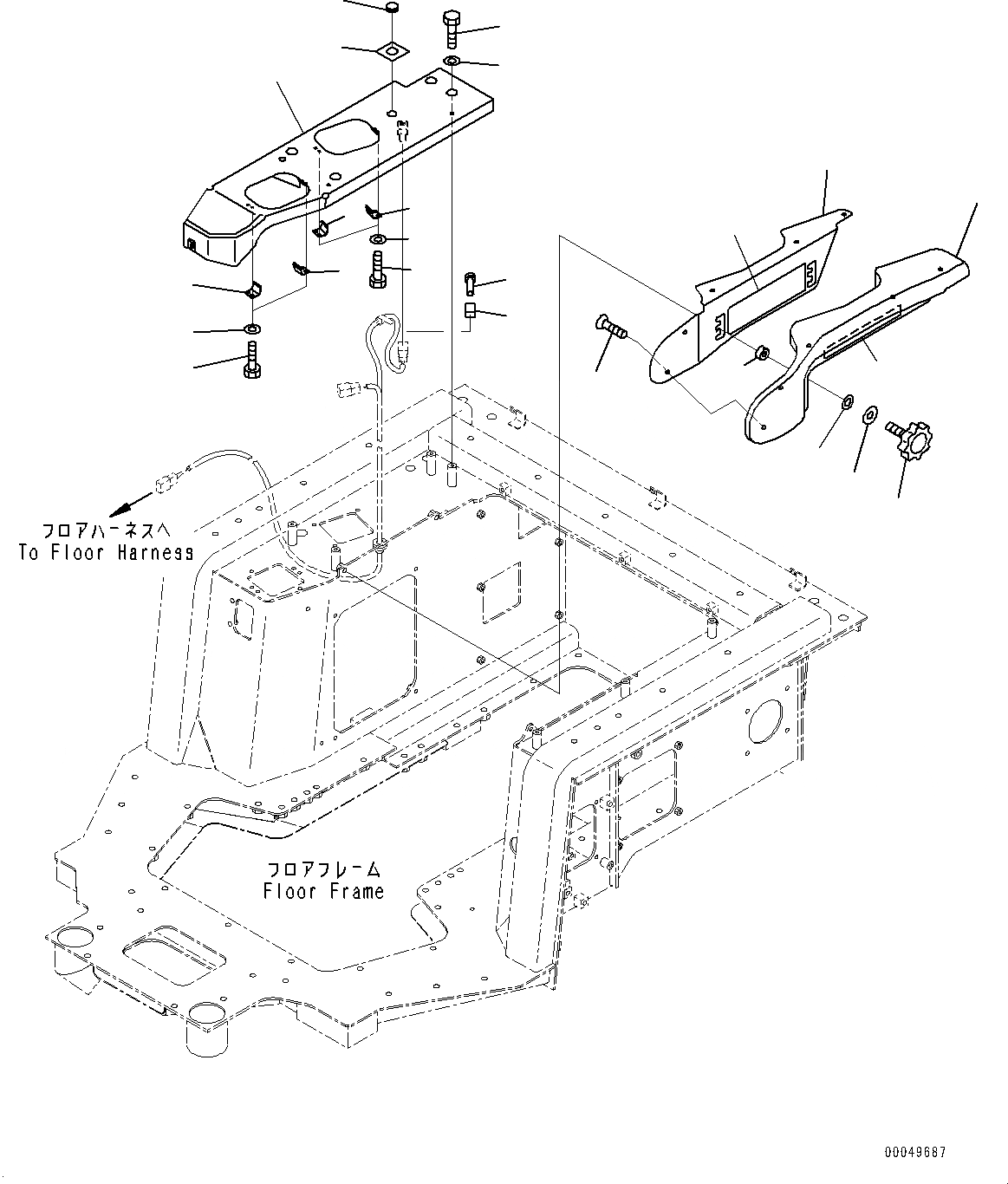 フロアハーネスへ
To Floor Harness

フロアフレーム
Floor Frame

00049687