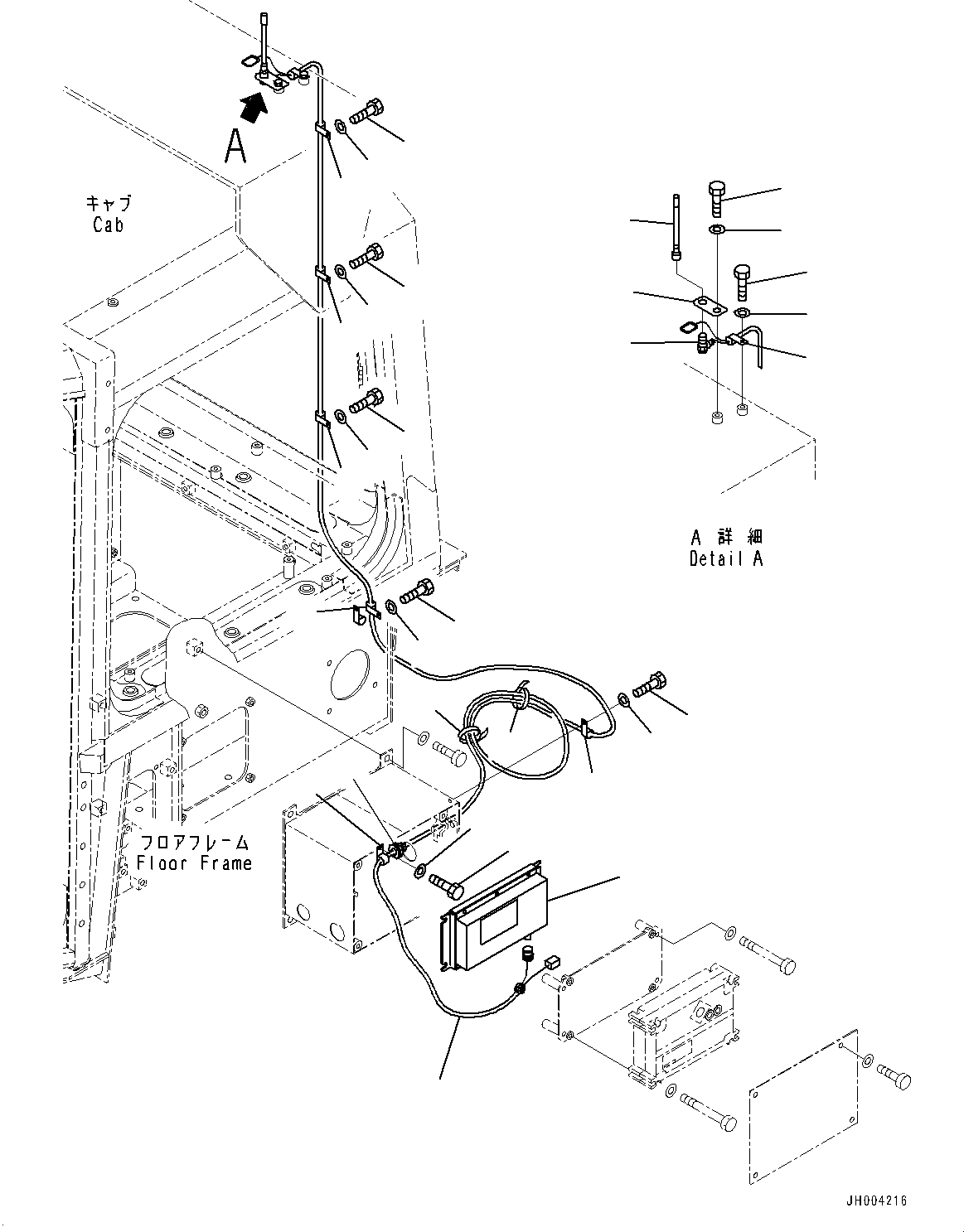 A

キャブ
Cab

A 詳細
Detail A

フロアフレーム
Floor Frame

JH004216