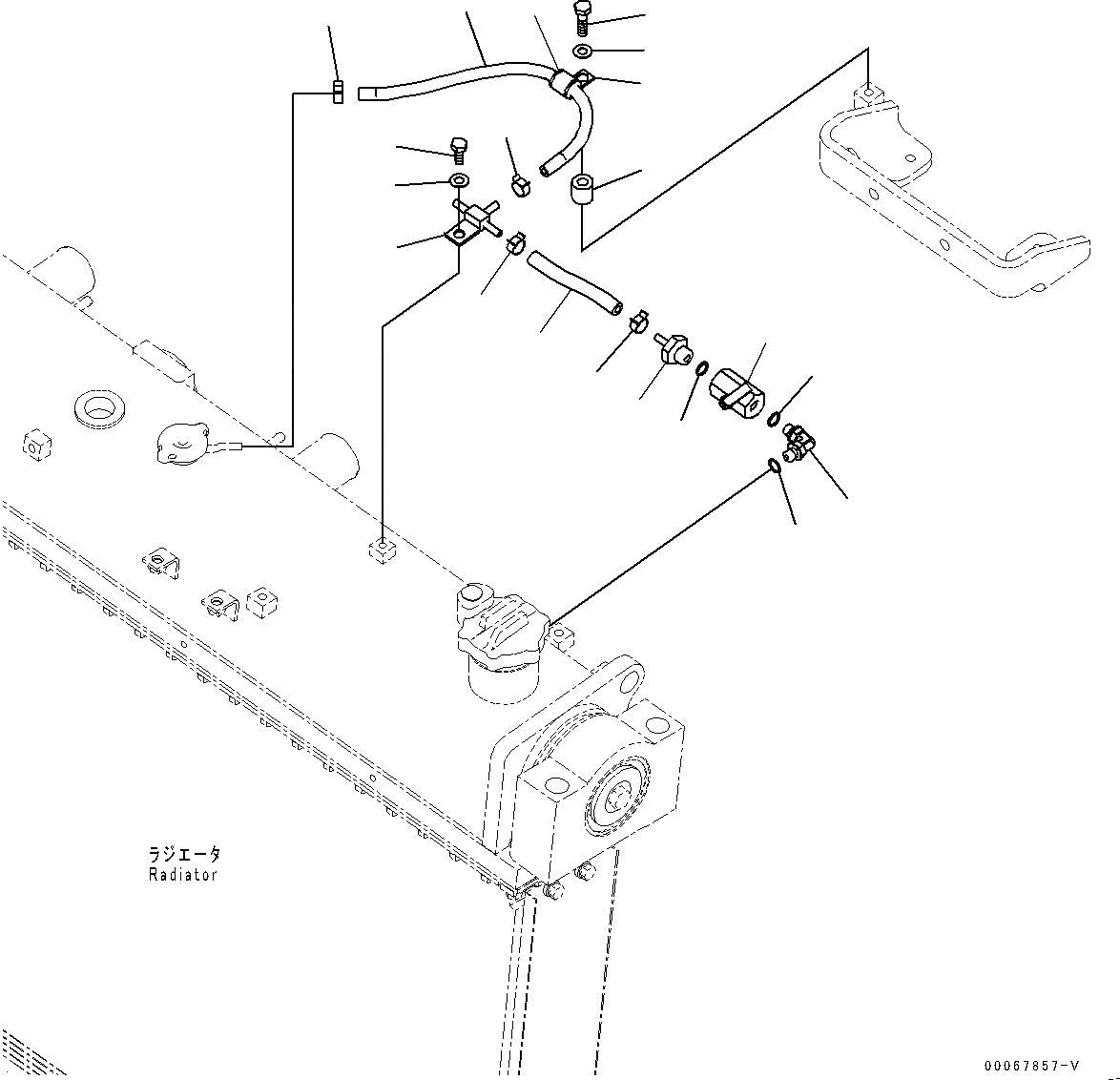 ラジエータ
Radiator

00067857-V