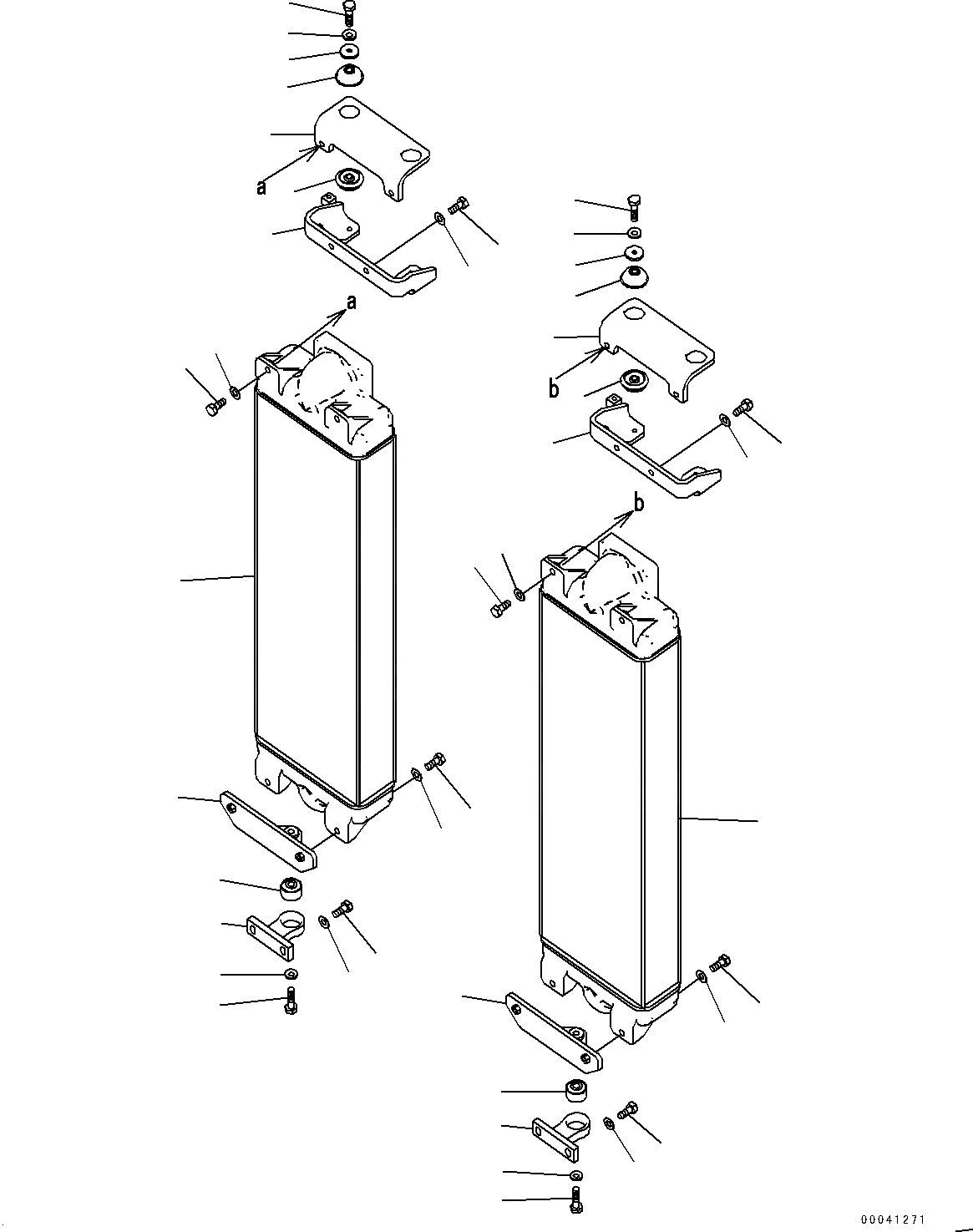 a

a

b

b

00041271