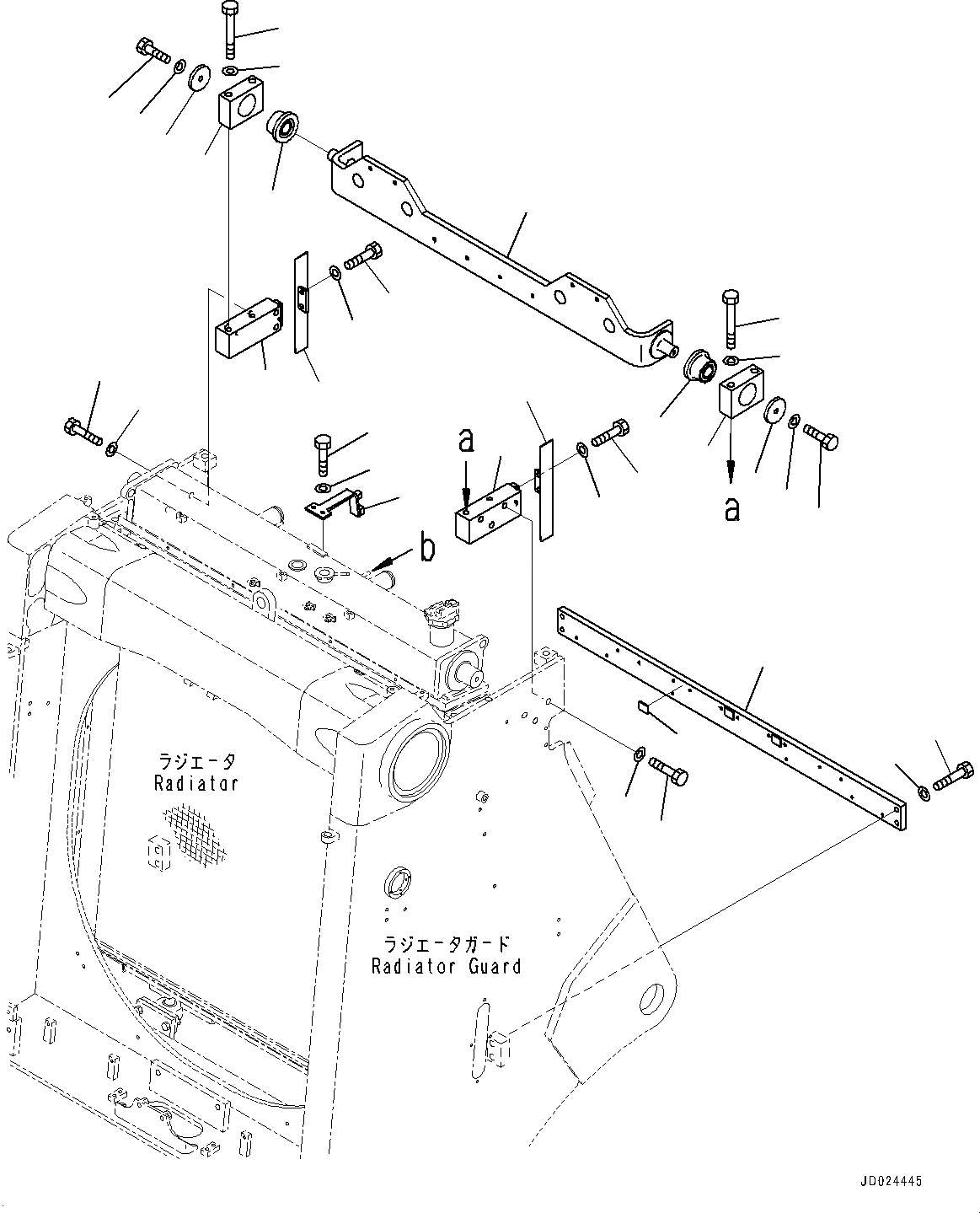 a

a

b

ラジエータ
Radiator

ラジエータガード
Radiator Guard

JD024445