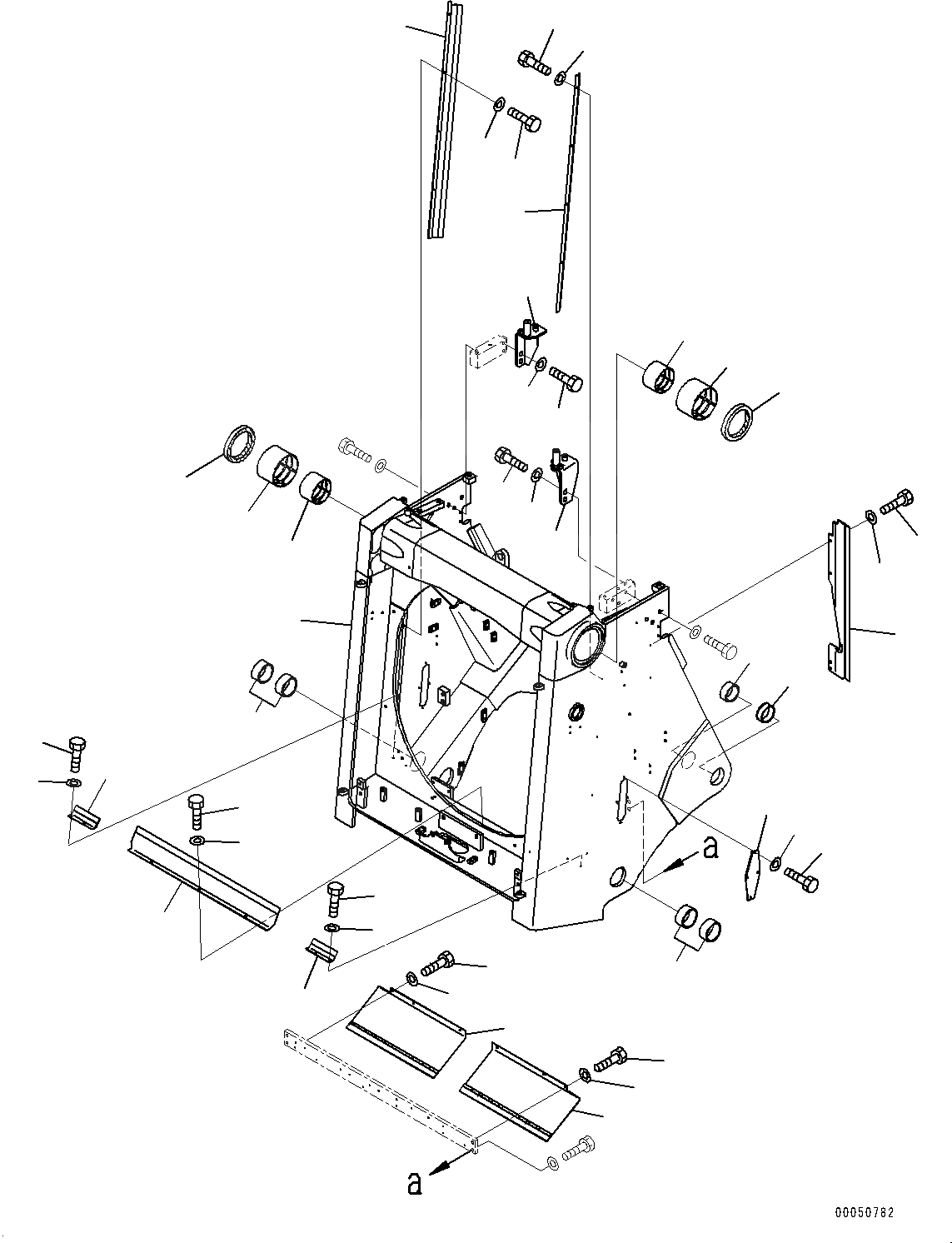 a

a

00050782