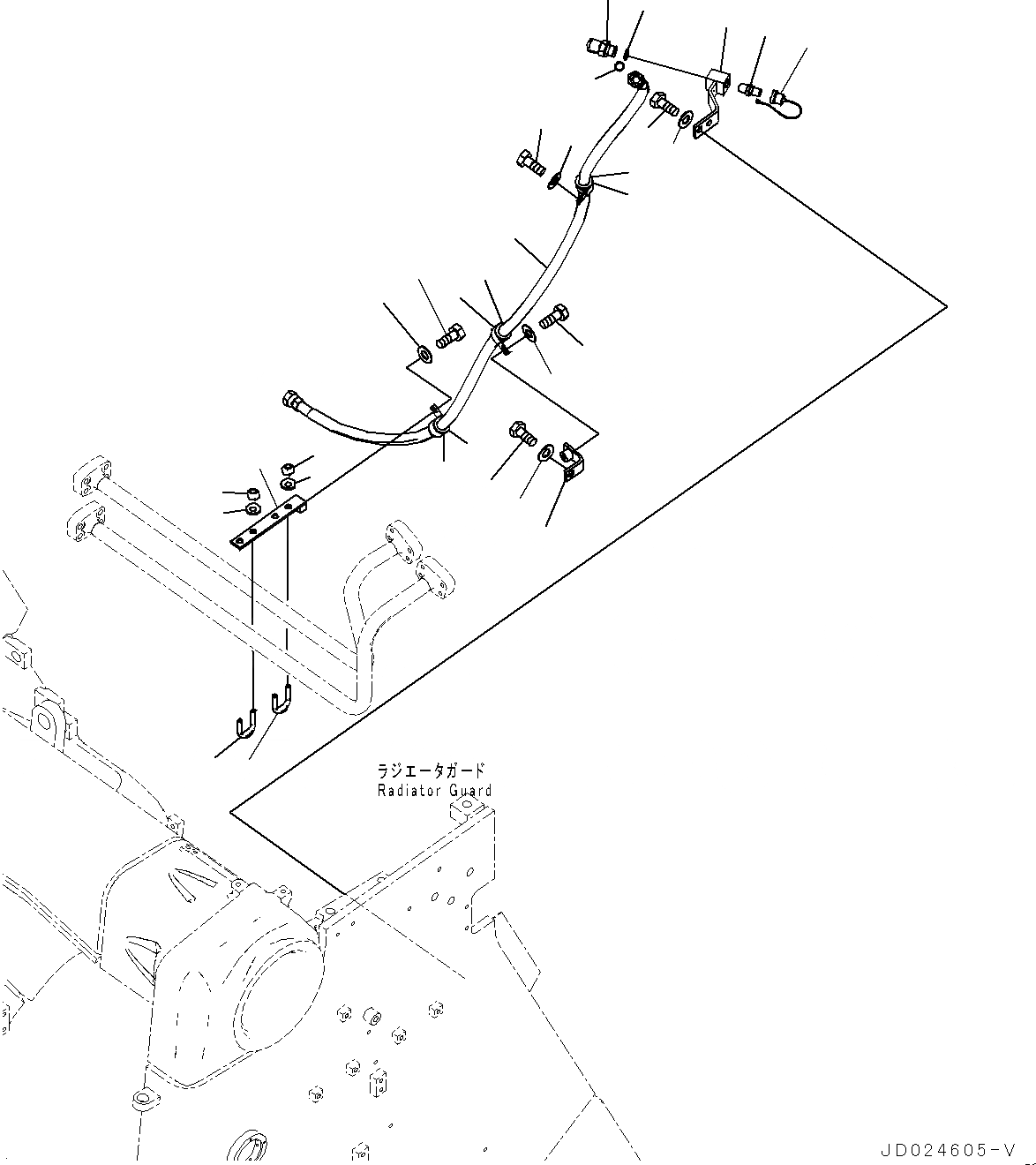 ラジエータガード
Radiator Guard

JD024605-V