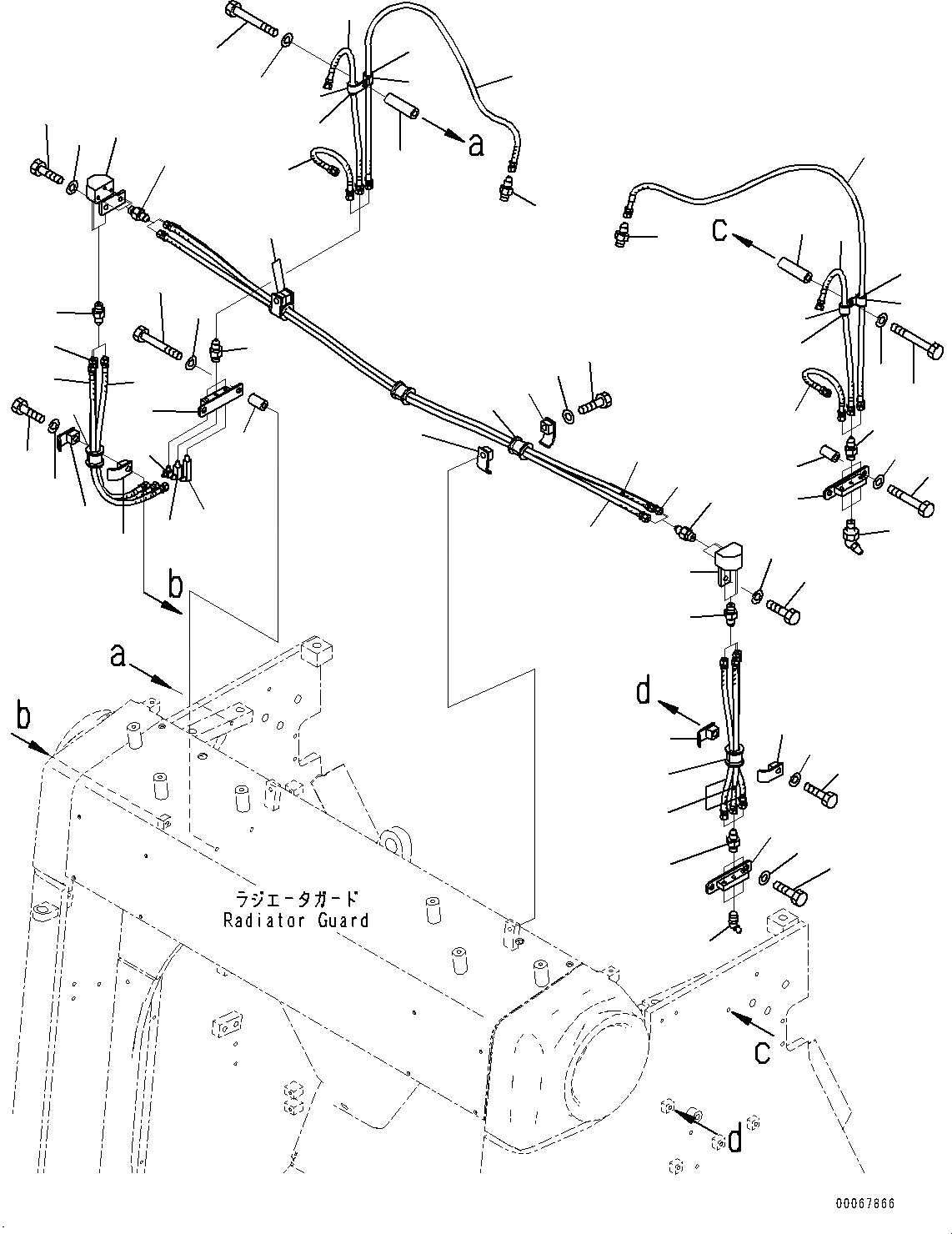 a

c

b

a

b

d

ラジエータガード
Radiator Guard

c

d

00067866